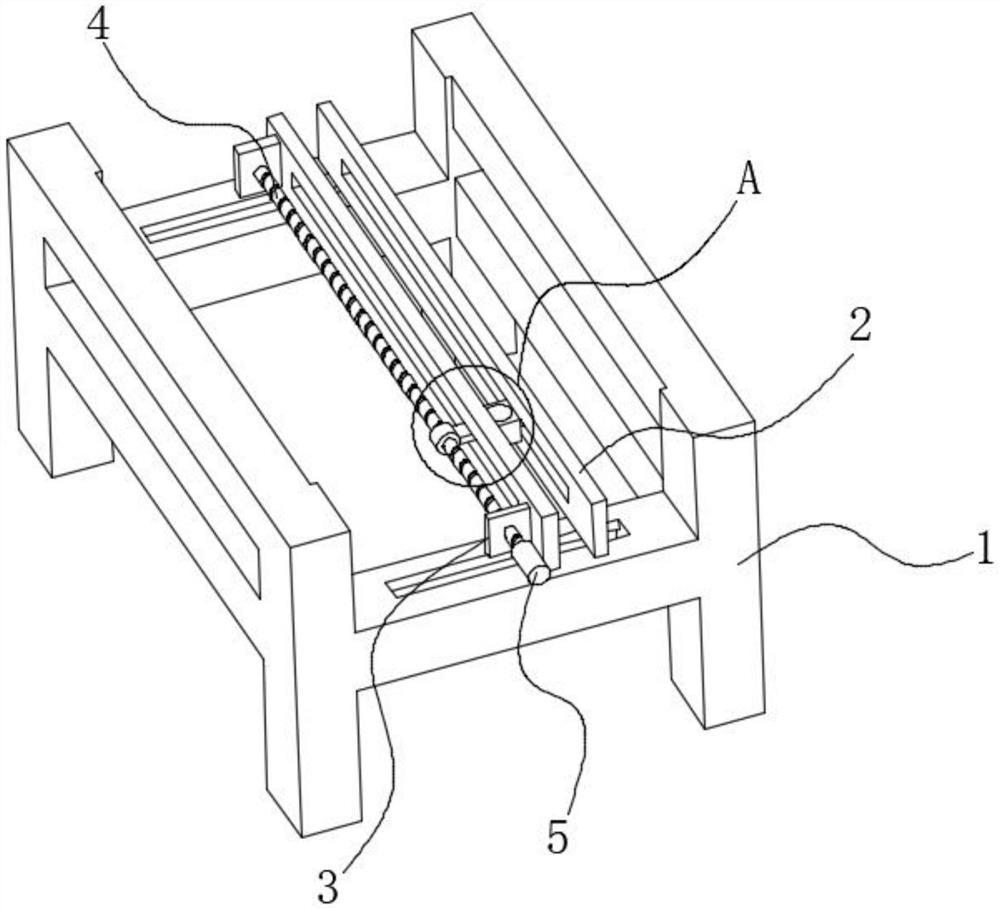 4
A
2
1
5
3