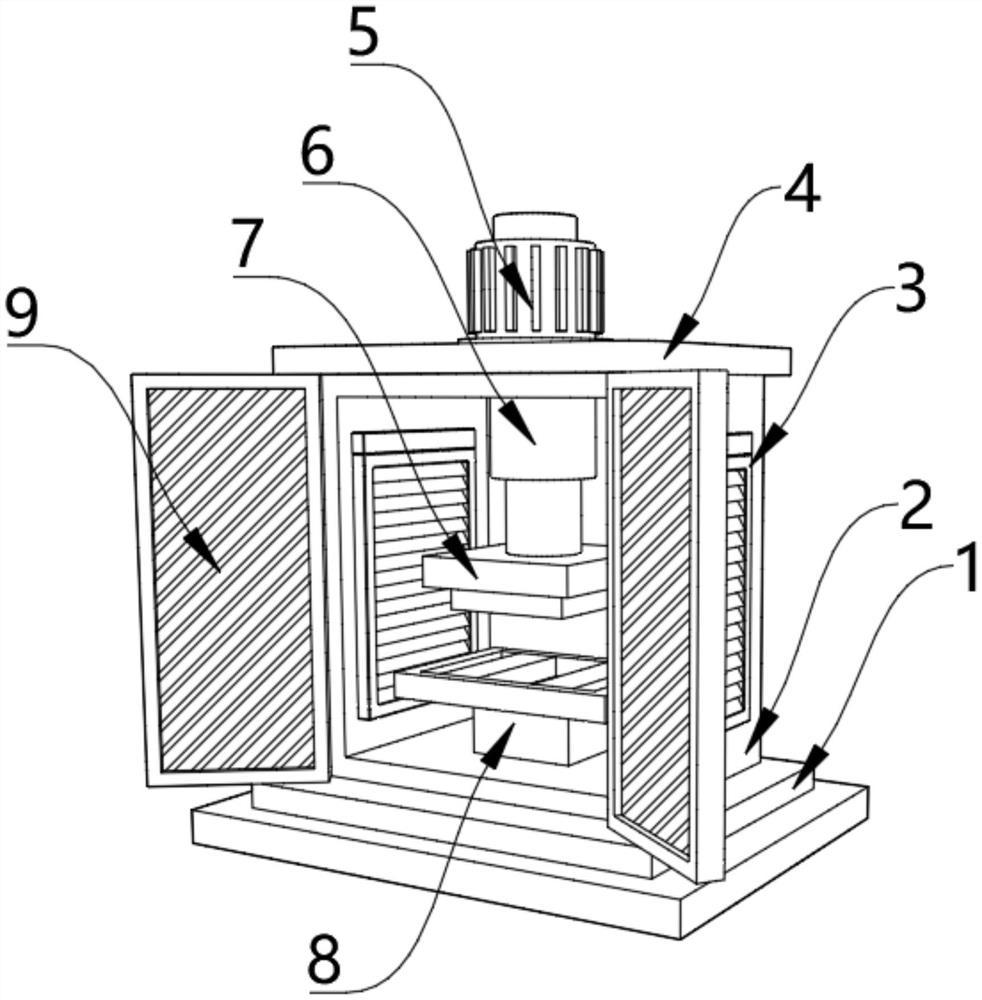 5
6
4
7
3
9
2
1
8