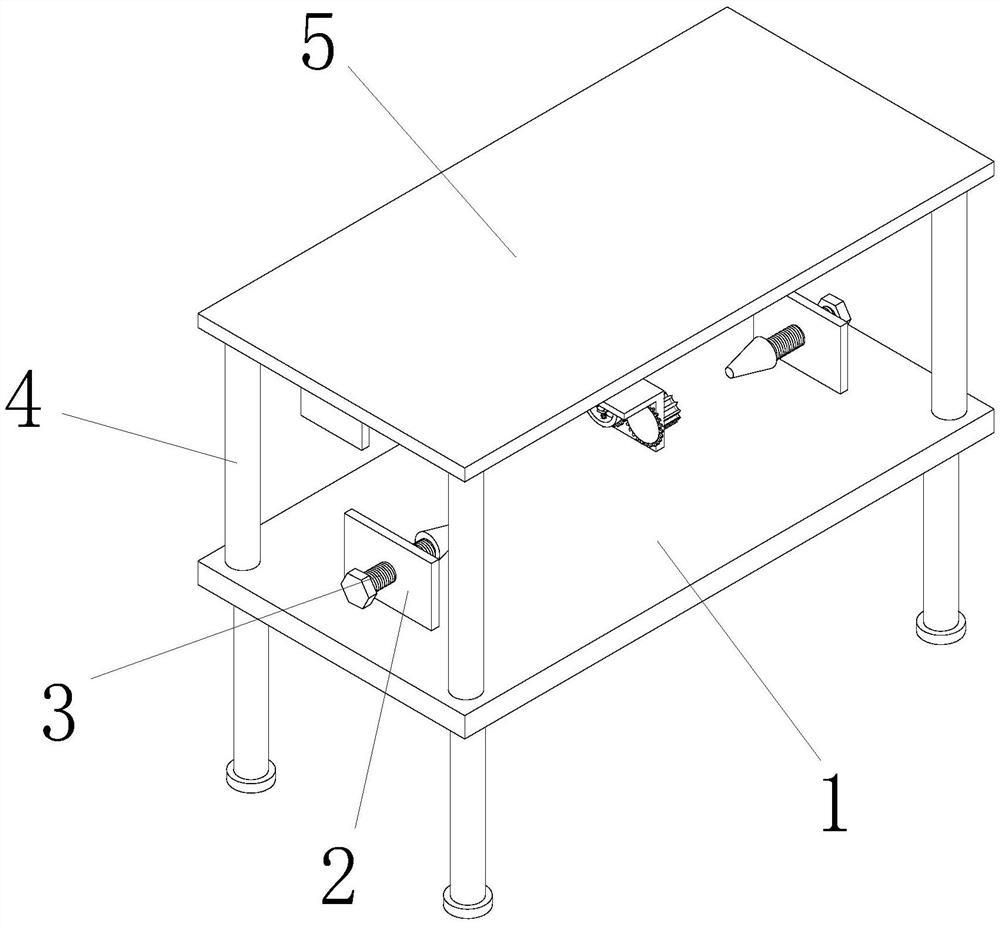 5
4
3
2
1