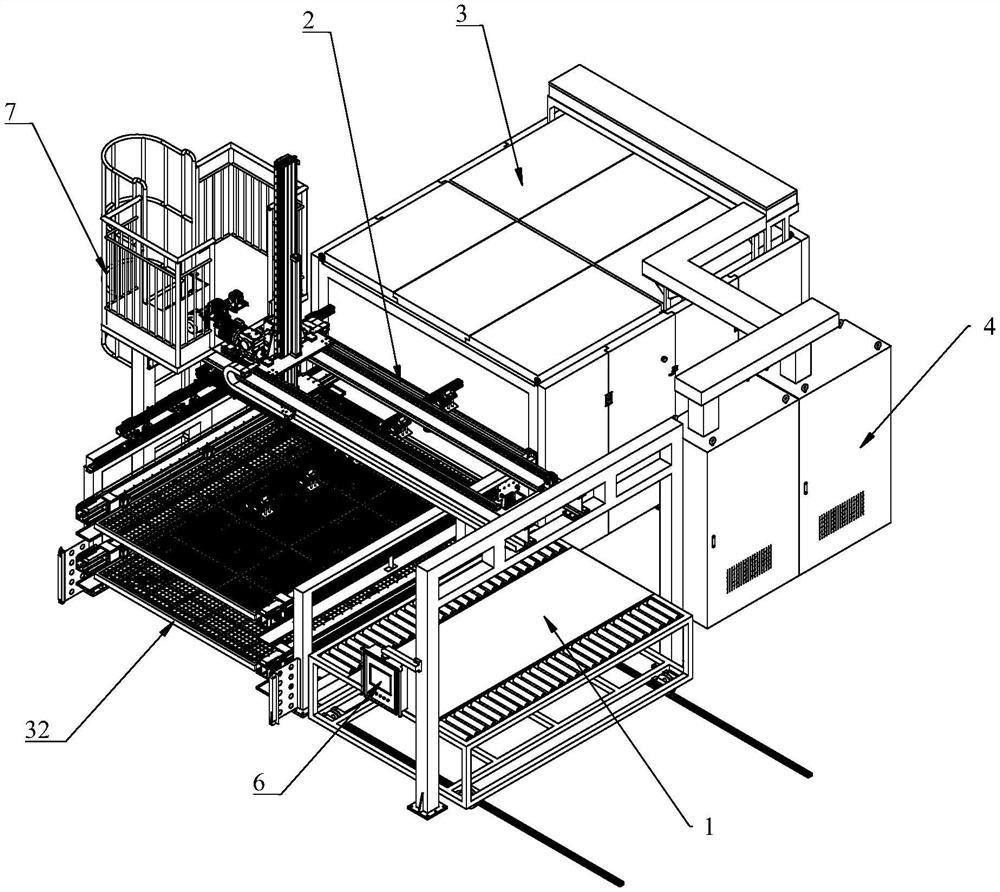 2
3
7
4
32
6
1