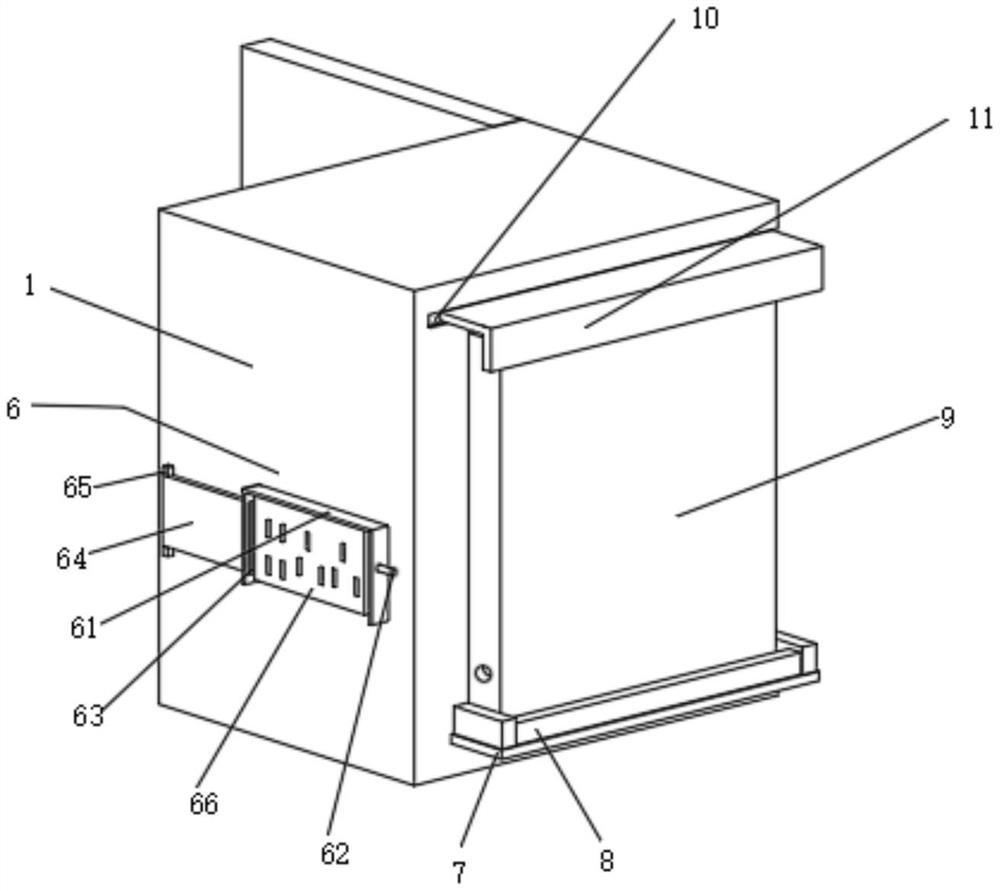 10
11
1
6
9
65
64
61
63
66
62
7
8