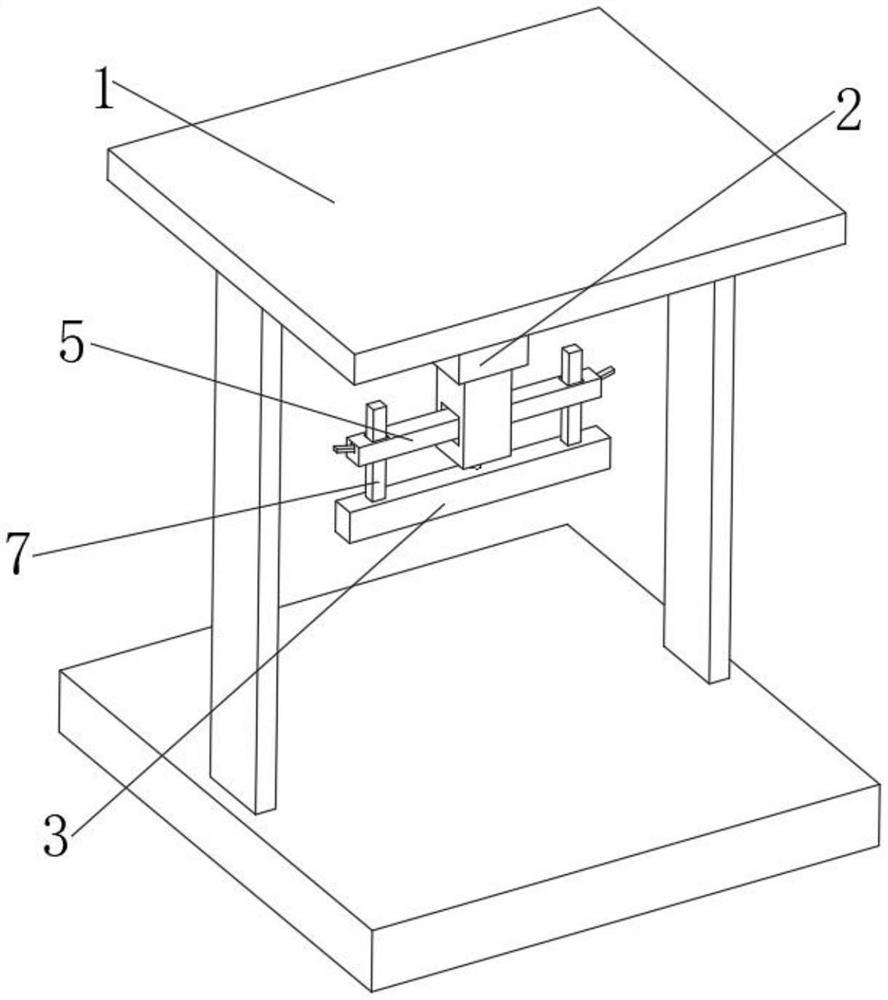 1
2
5
7
3