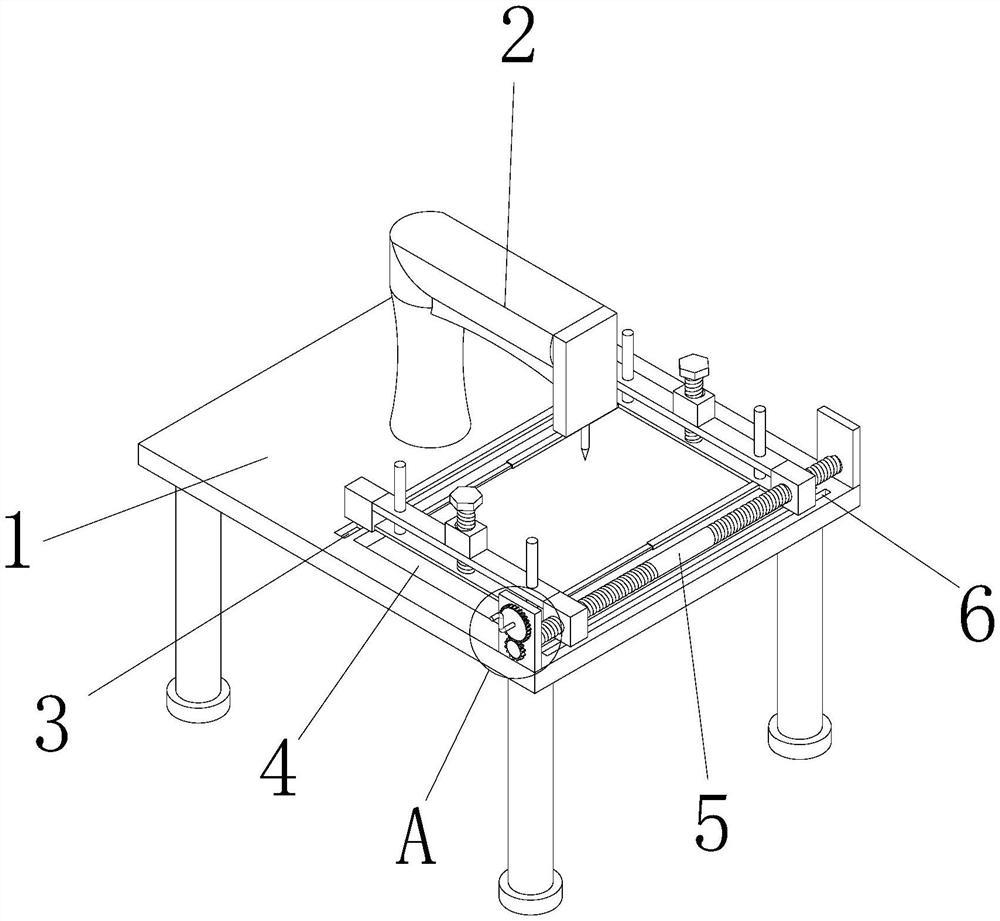 2
1
6
3
4
A
5