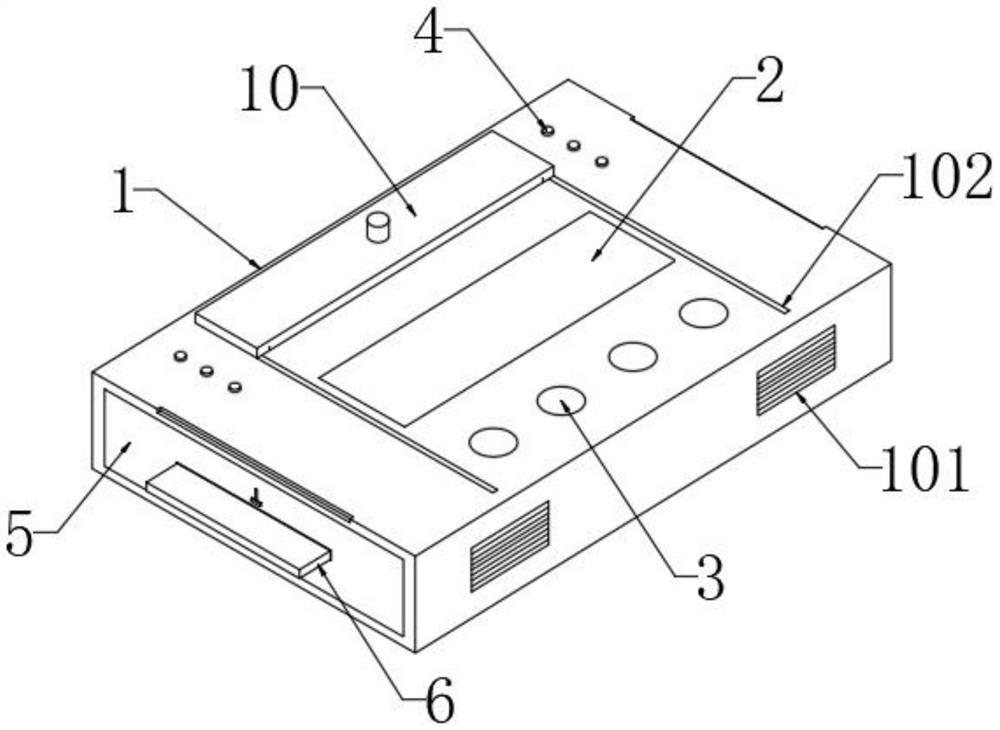 4
10
2
1
102
101
5
3
6