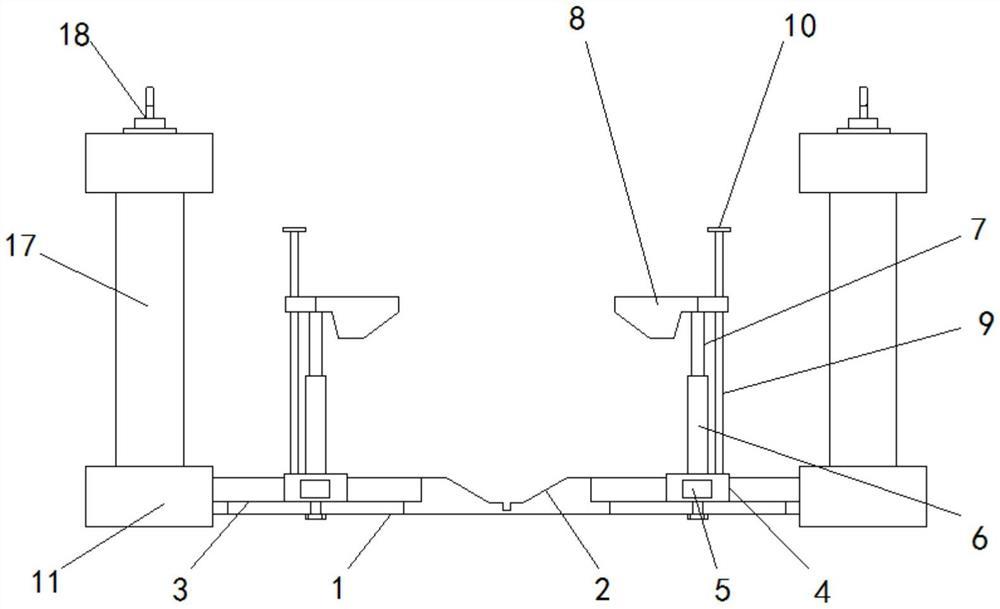 18
8
10
17
7
9
6
11
3
1
2
5
4