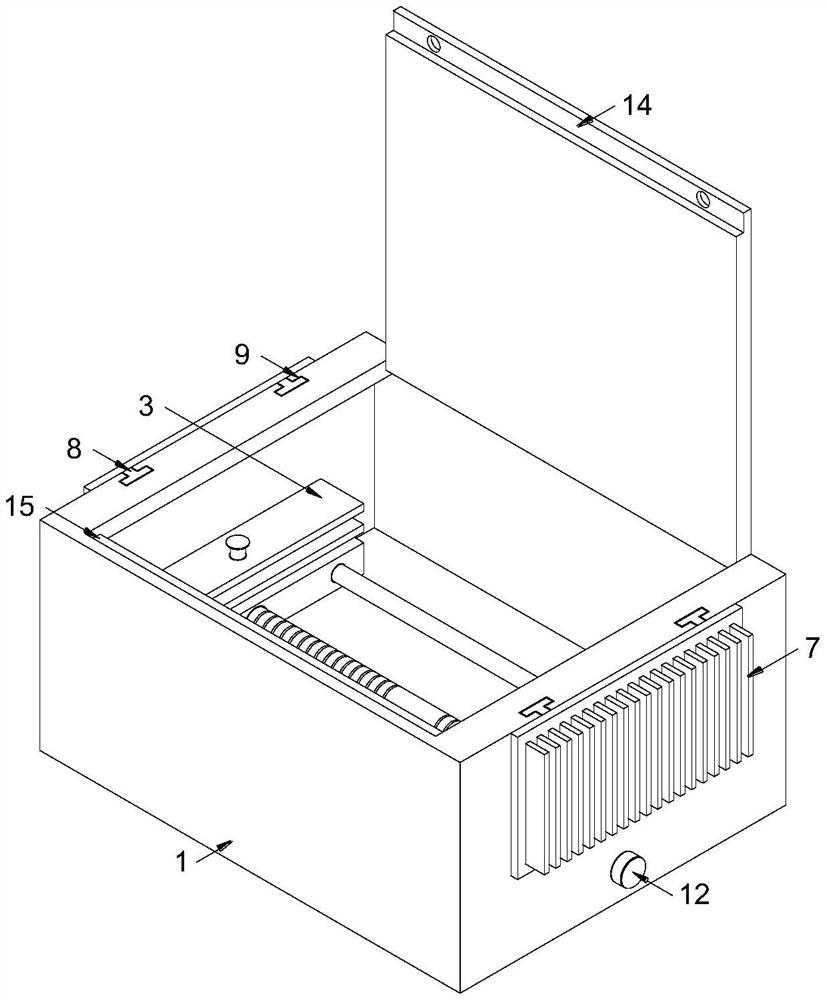 14

9

3

8

15

7

1

12