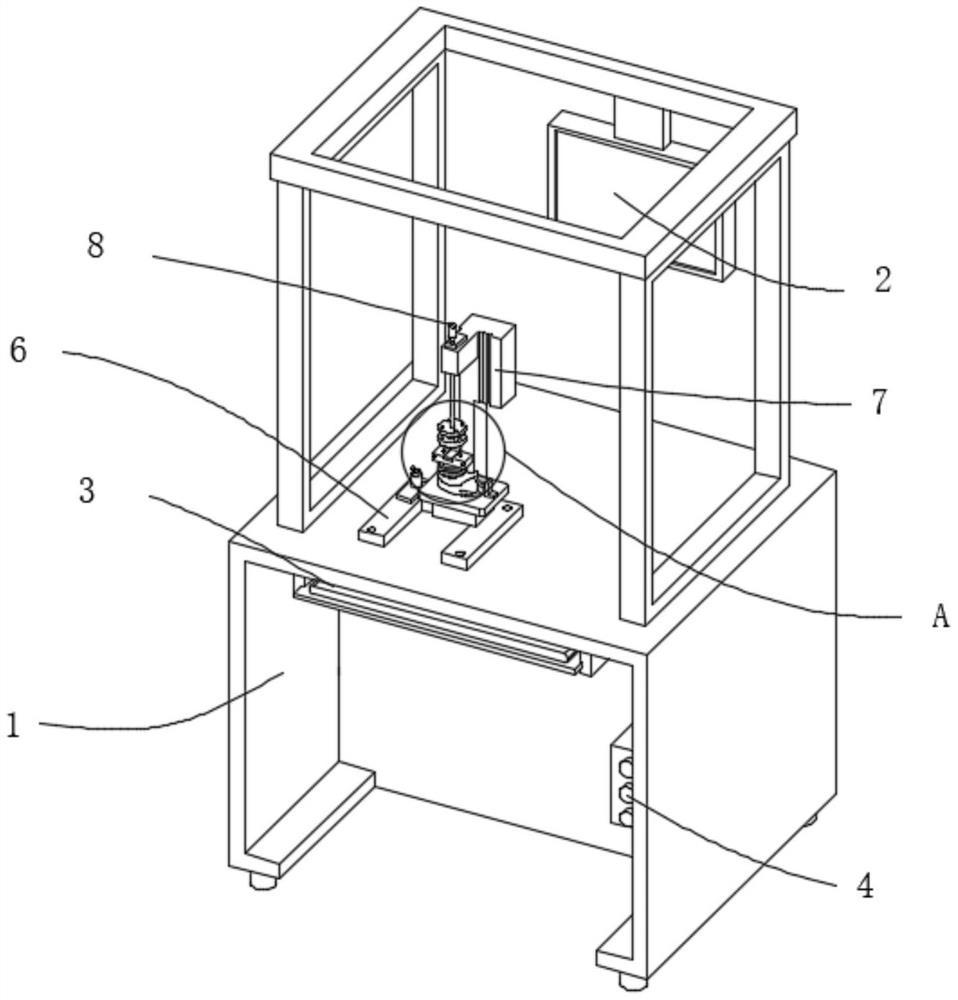 8
2
6
7
3
A
1
4