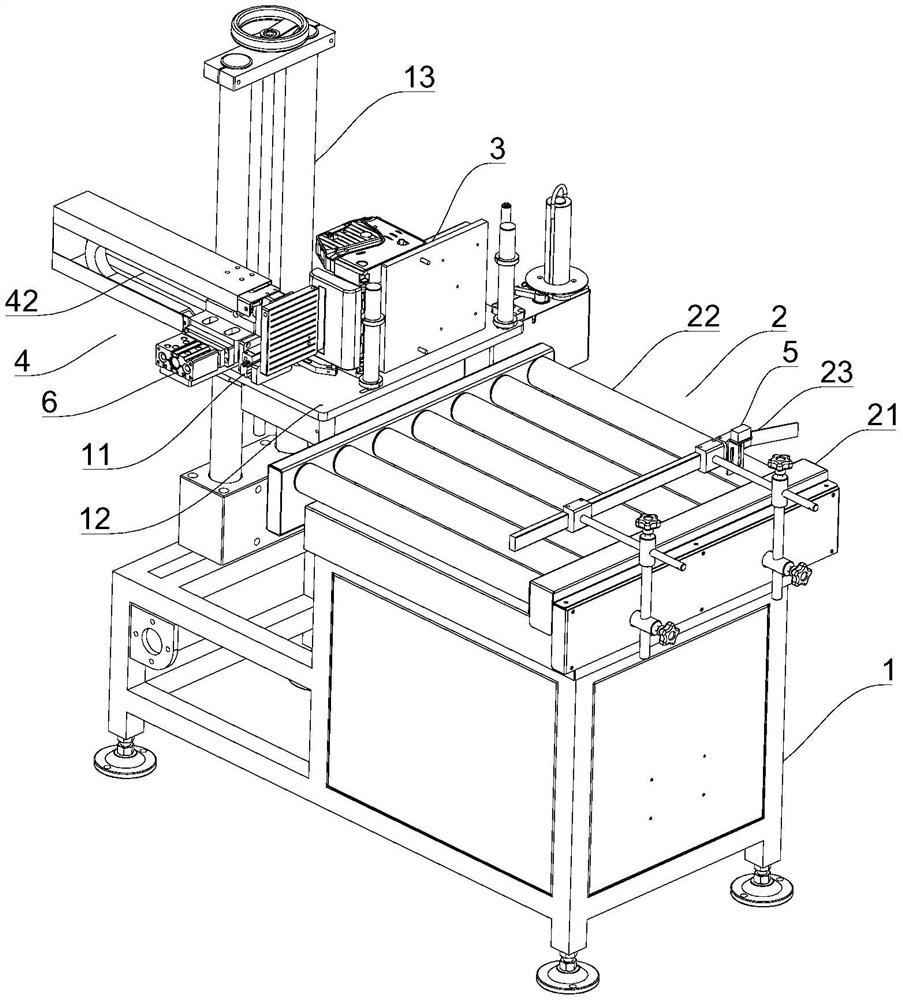 13
3
42
4
6
11
12
22
2
5
23
21
1