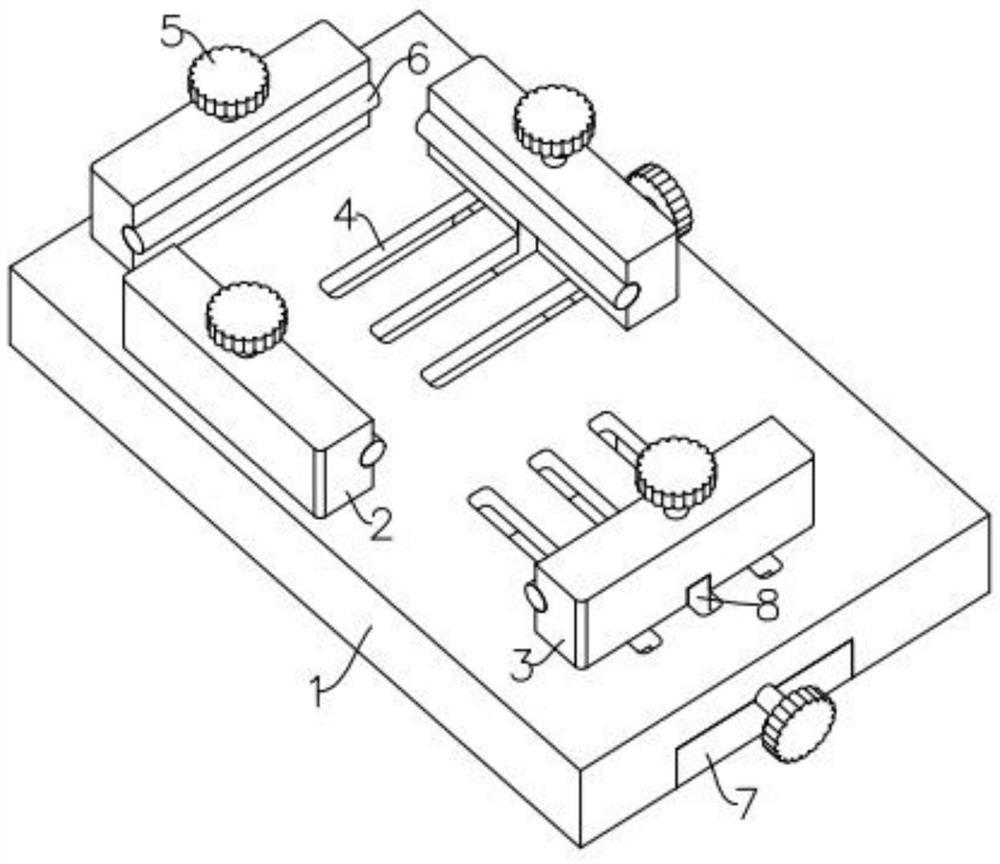 5
6
4
2
8
3
1
7