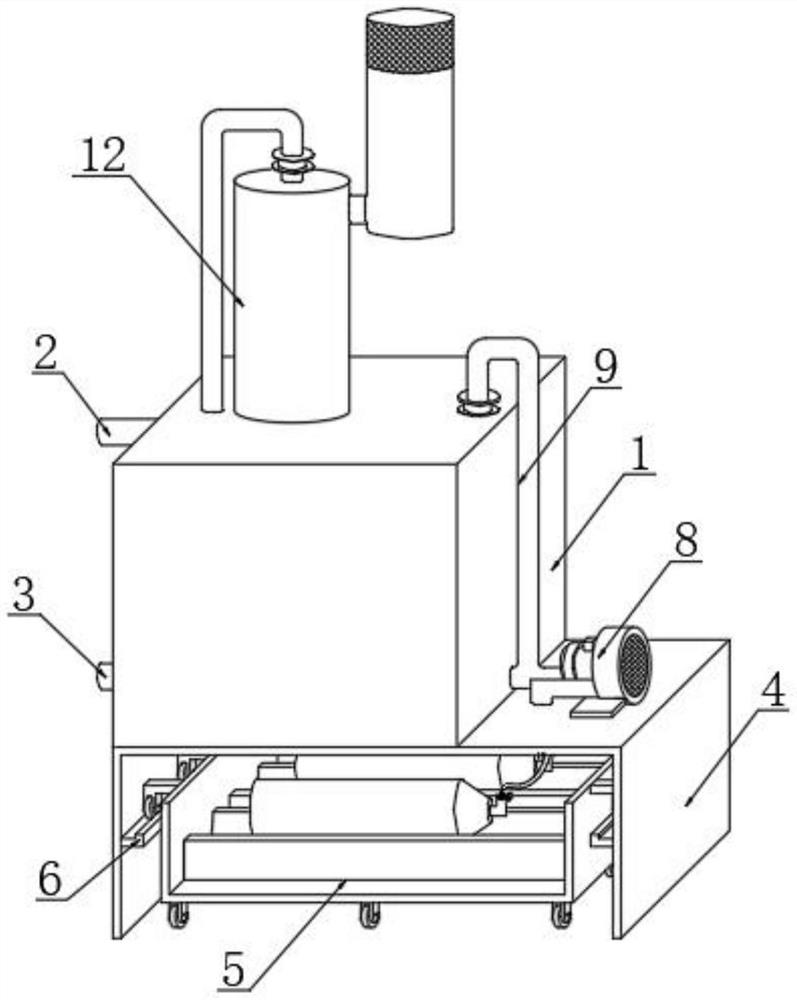 12
2
9
1
8
3
4
6
5