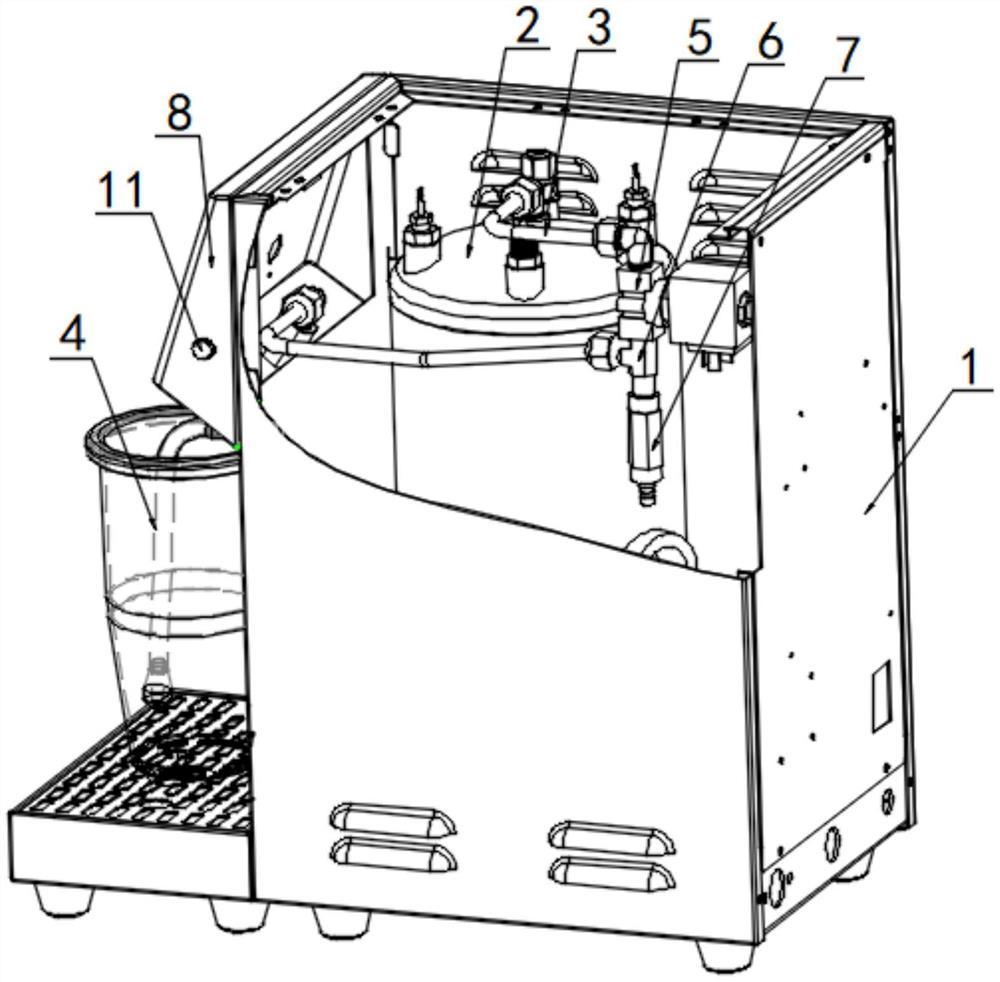 2
3
5
6
7
8
11
4
1