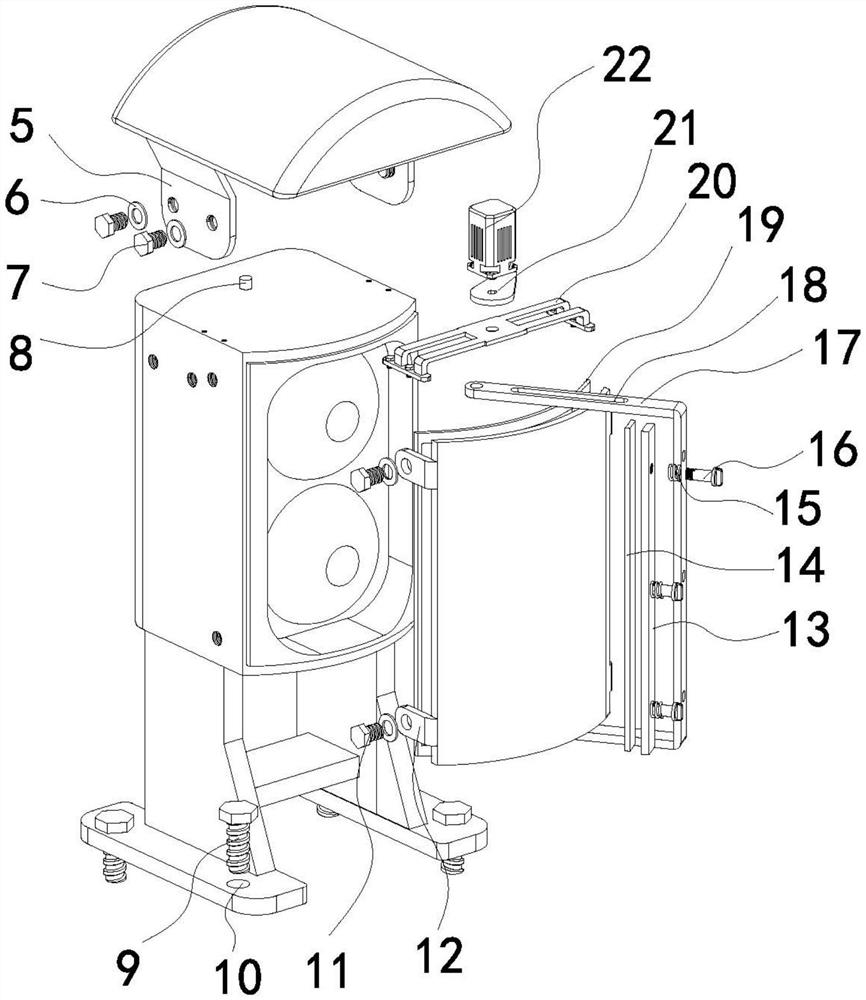 22
21
20
19
18
17
16
15
14
13
5
6
7
8
9
10
11
12