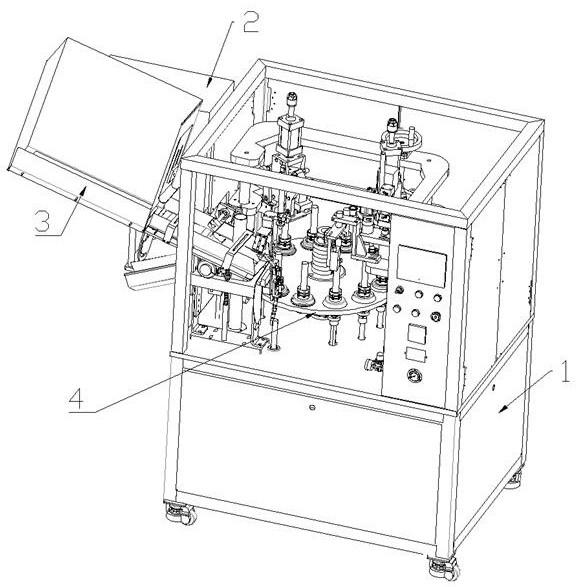 2

3

4

1