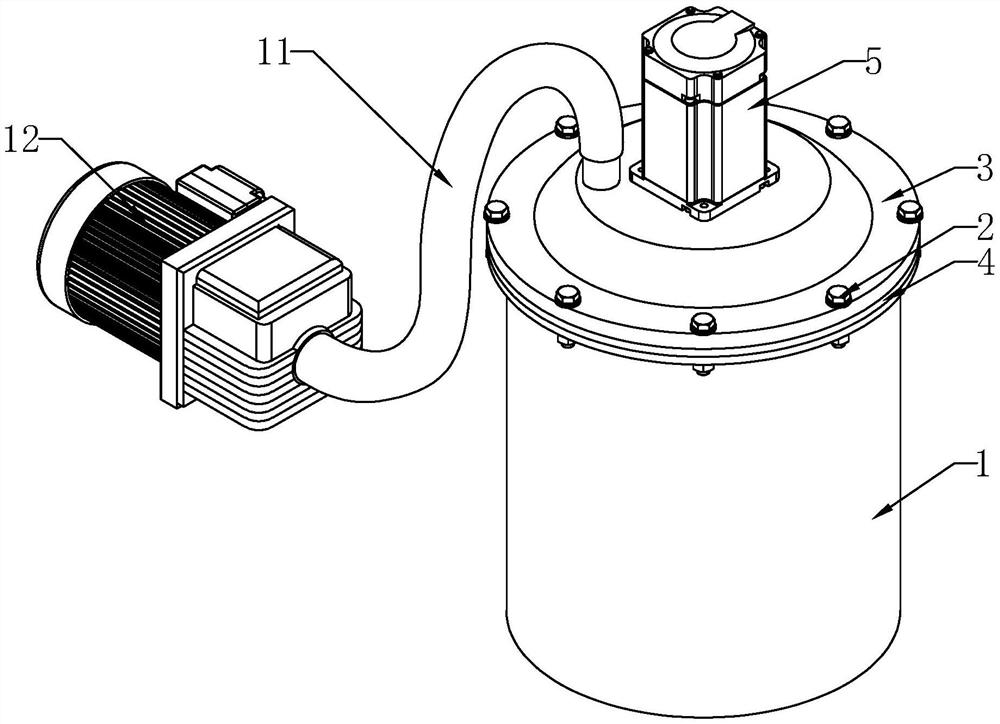 11
5
12
3
2
4
1