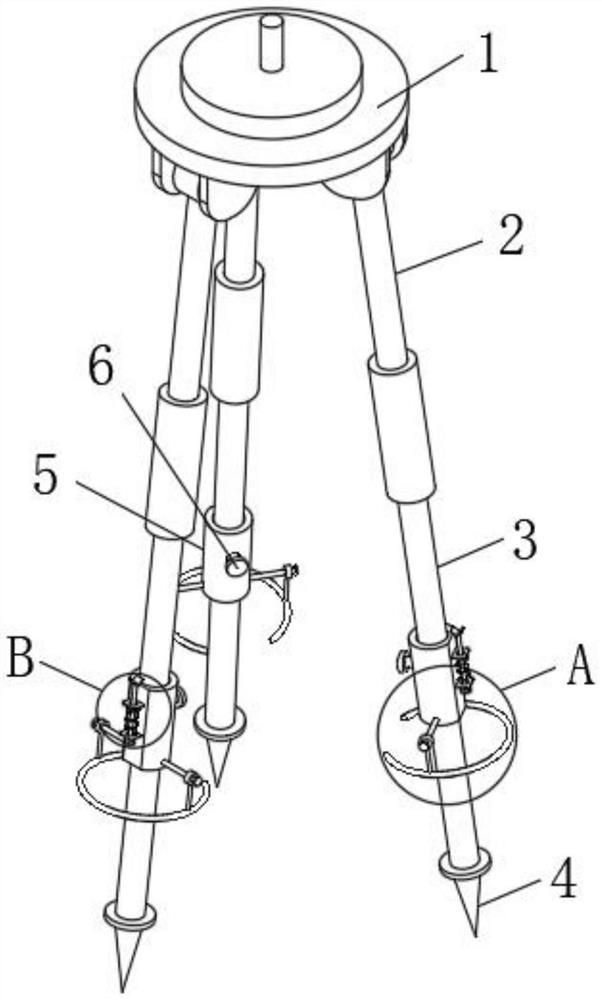 1
2
6
5
3
B
A
4