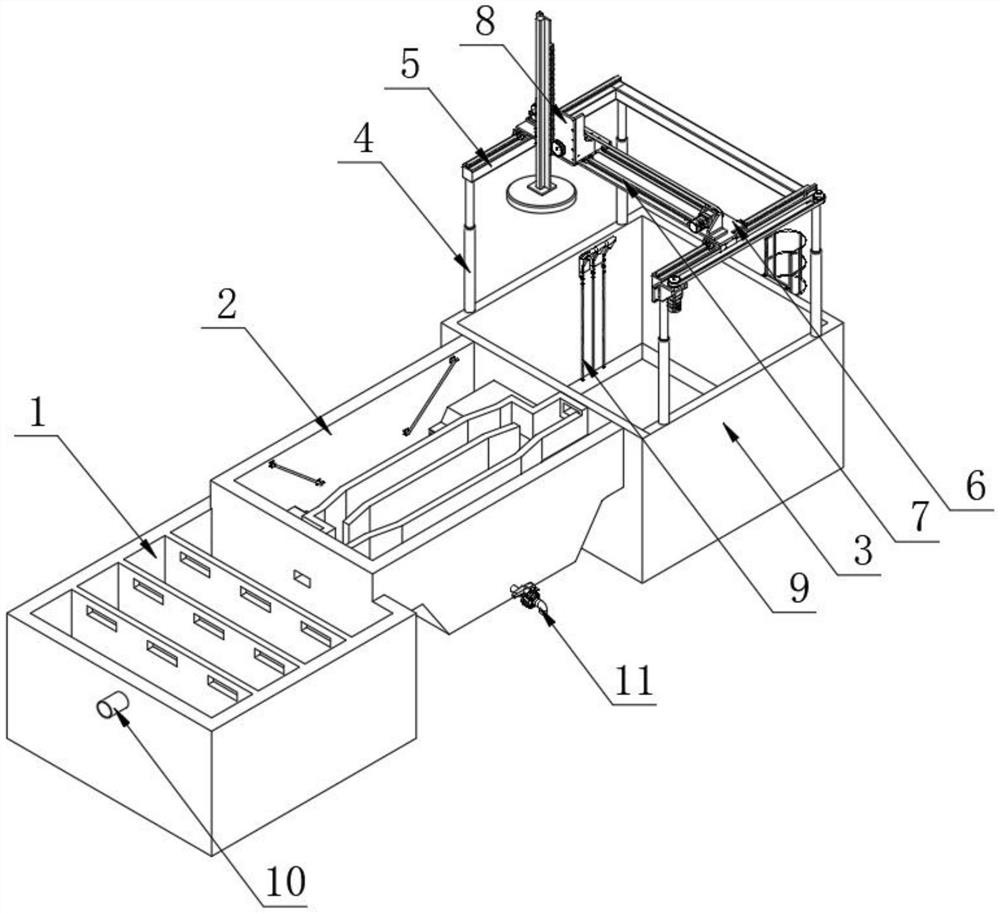 8
5
4
2
1
6
7
3
9
11
10