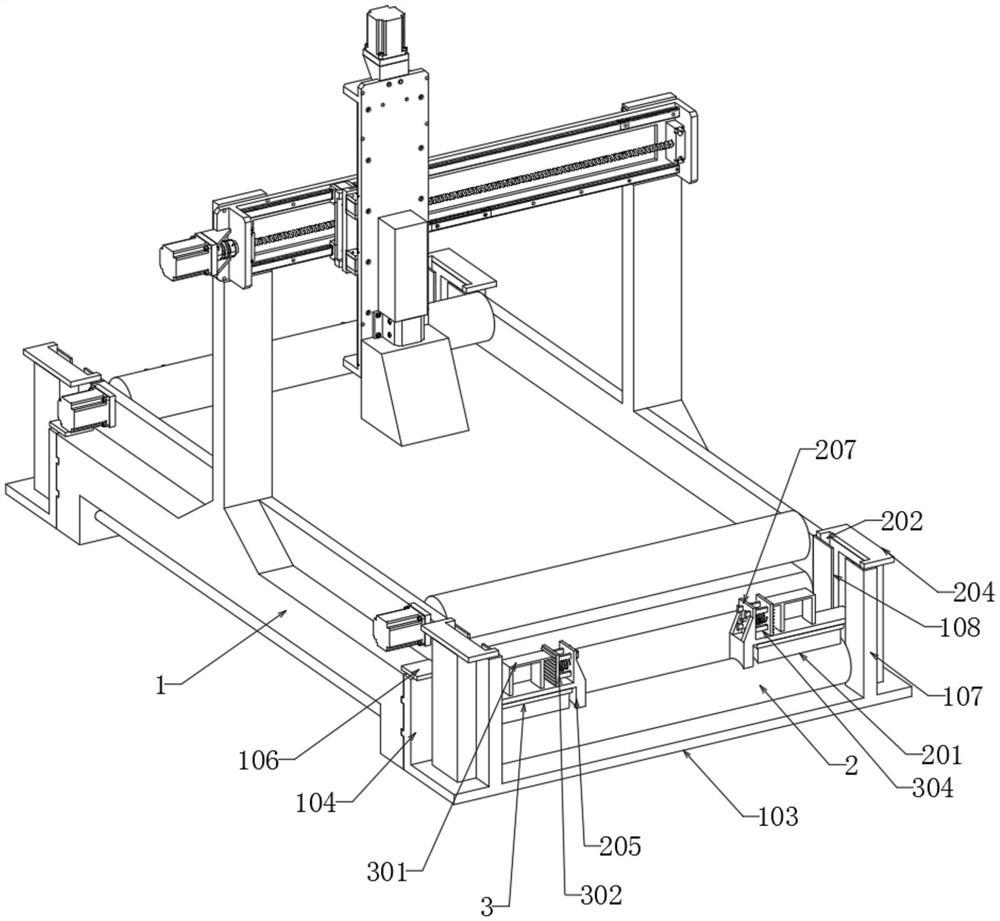 207
202
204
108
107
201
304
2
103
205
302
3
301
104
106
1