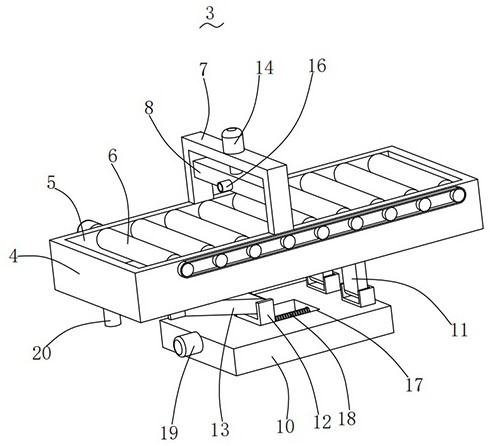 3
7
14
16
8
6
5
4
11
20
17
19
13
10
12
18