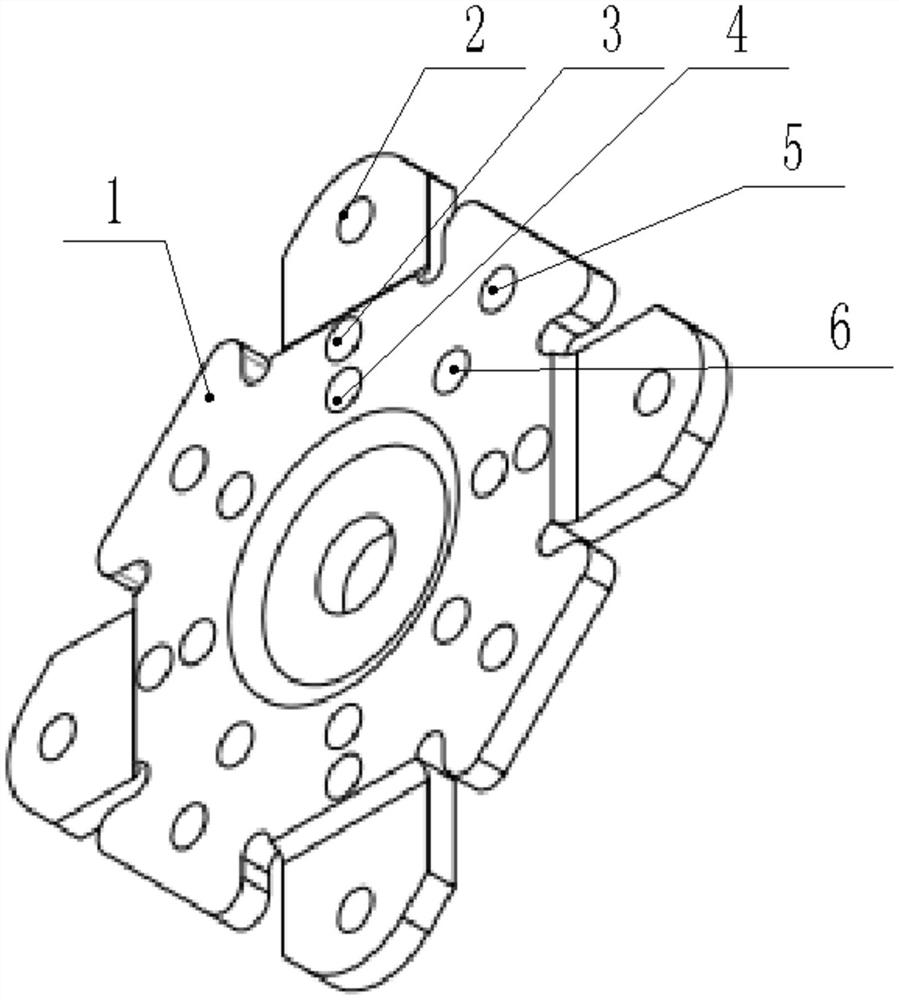 2
3
4
5
1
6