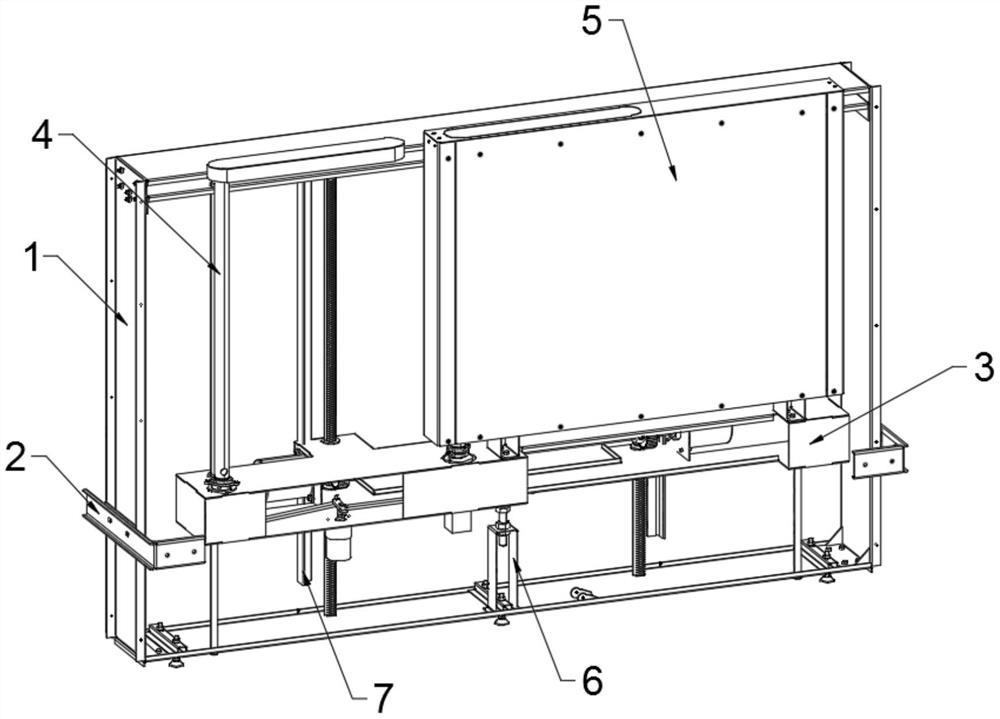 5
4
1
3
2
7
6