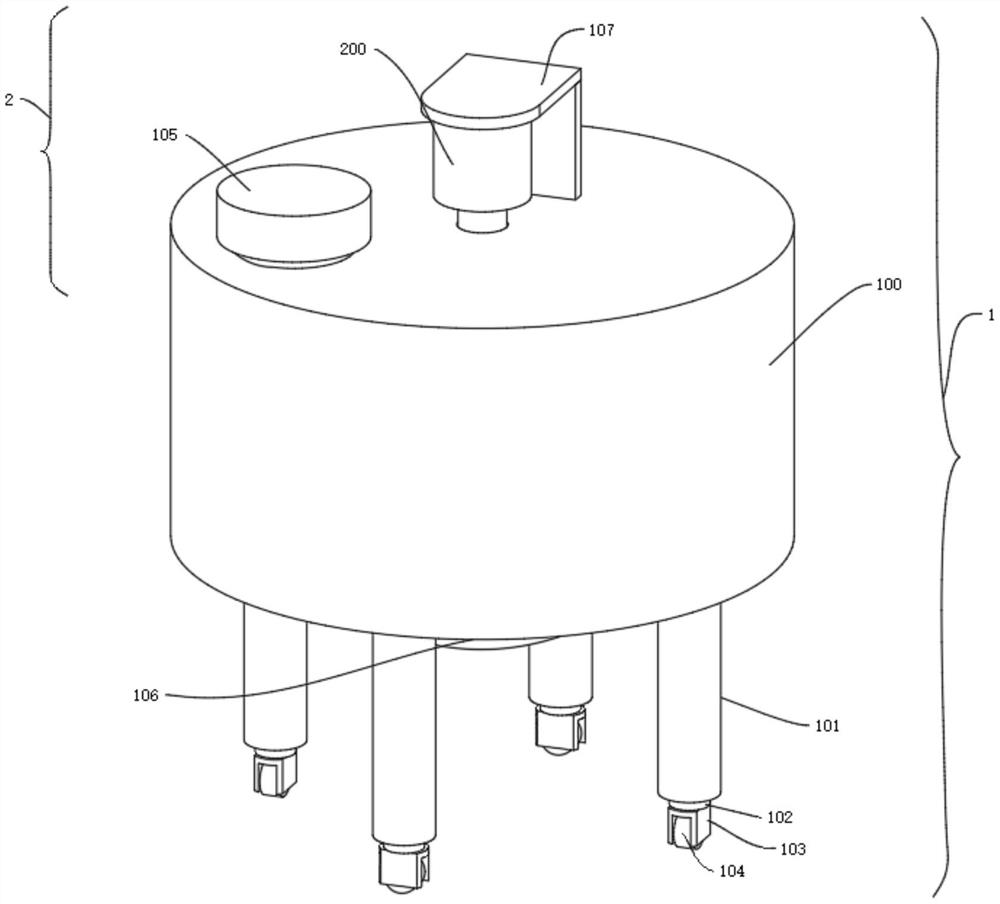 2
200
107
105
100
1
106
101
102
103
104