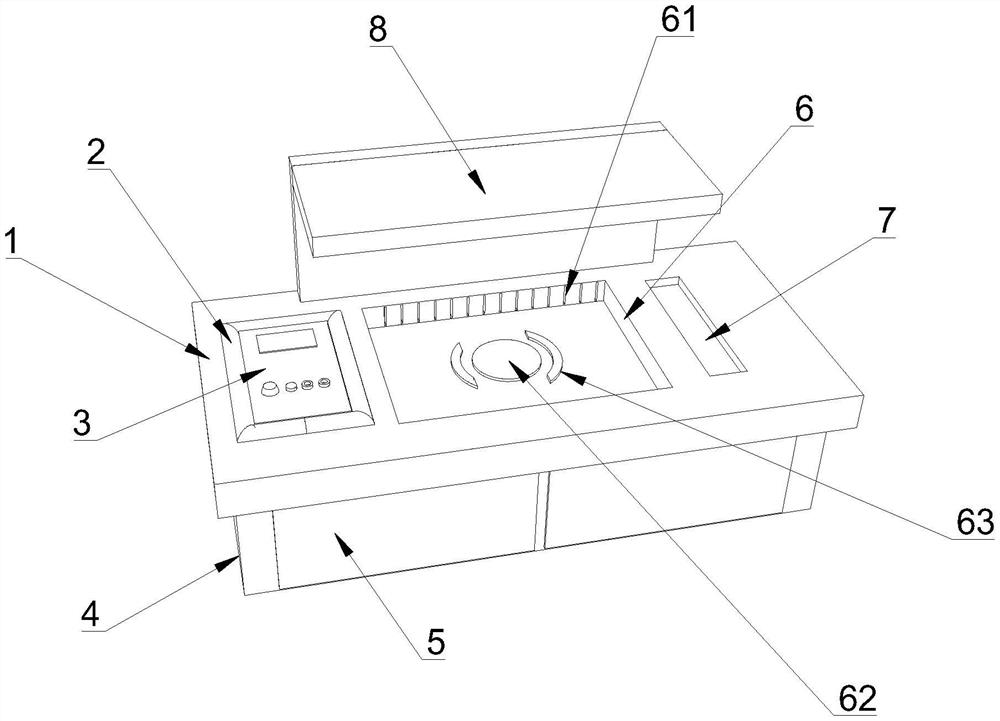 8
61
6
2
7
1
3
63
4
5
62