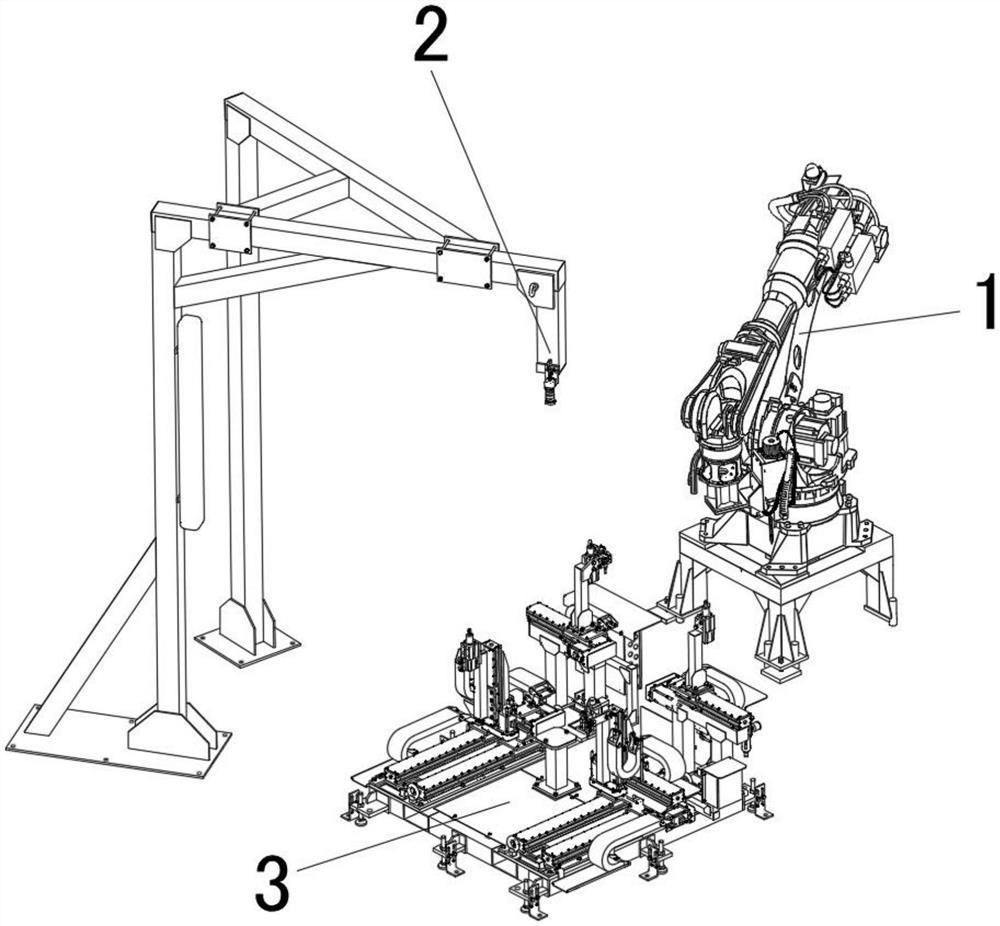 2

1

3