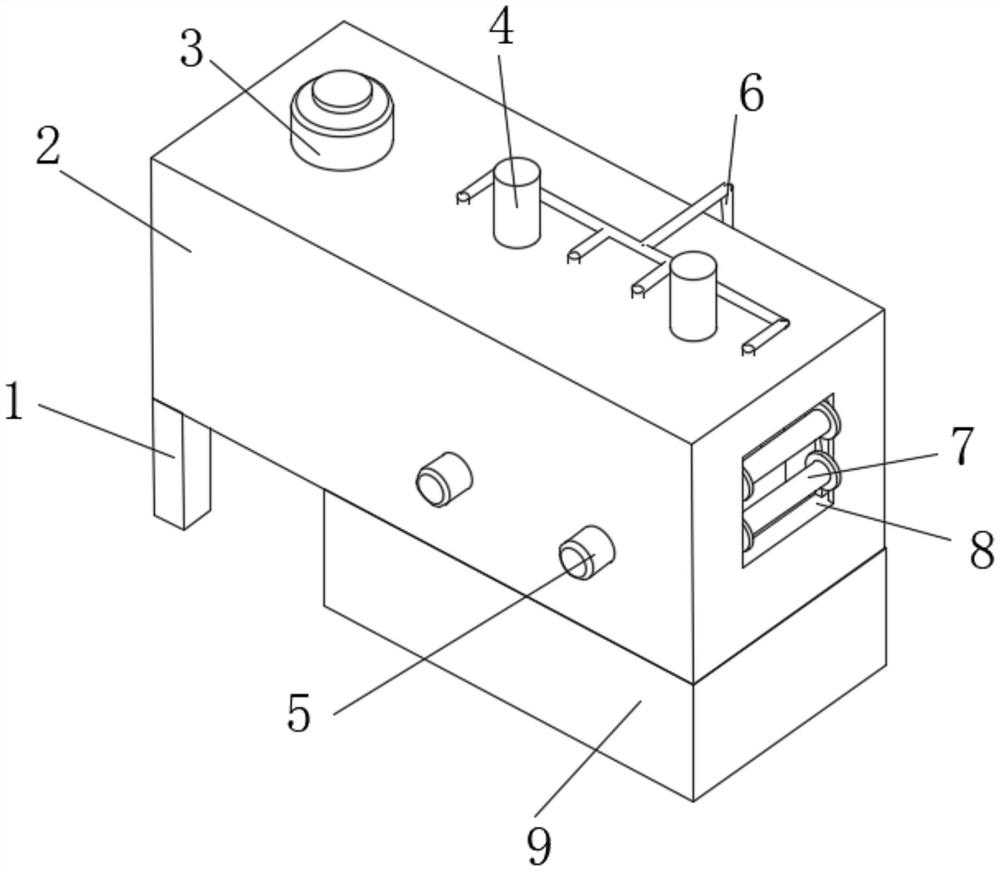 3
4
6
2
1
7
8
5
9