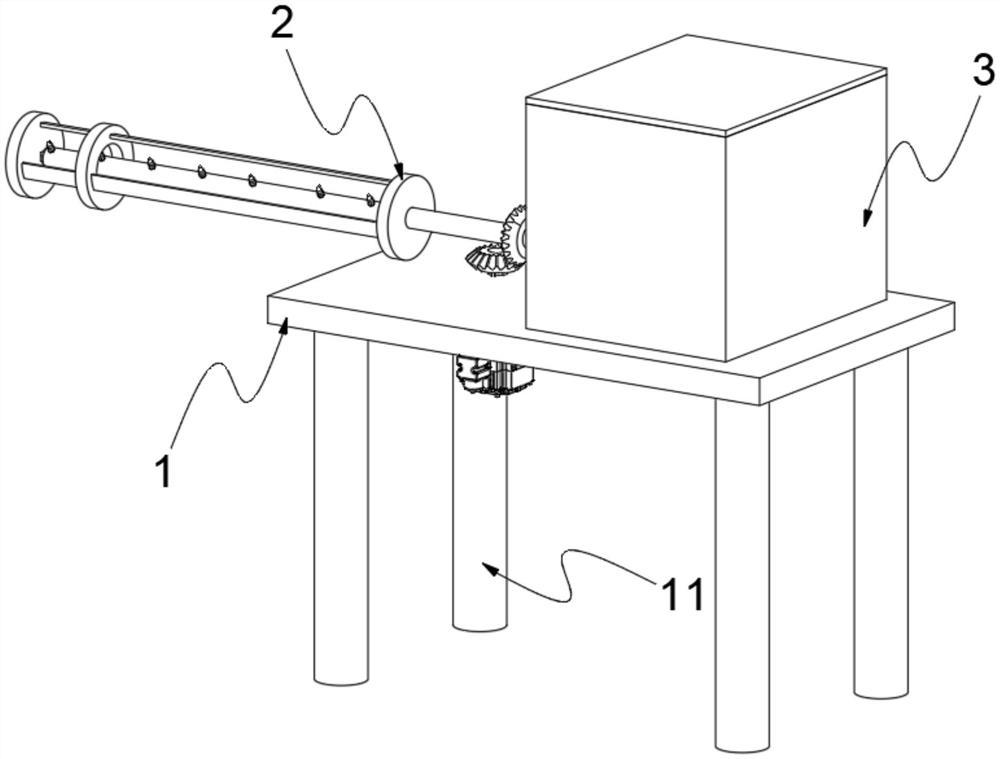 2
3
1
11