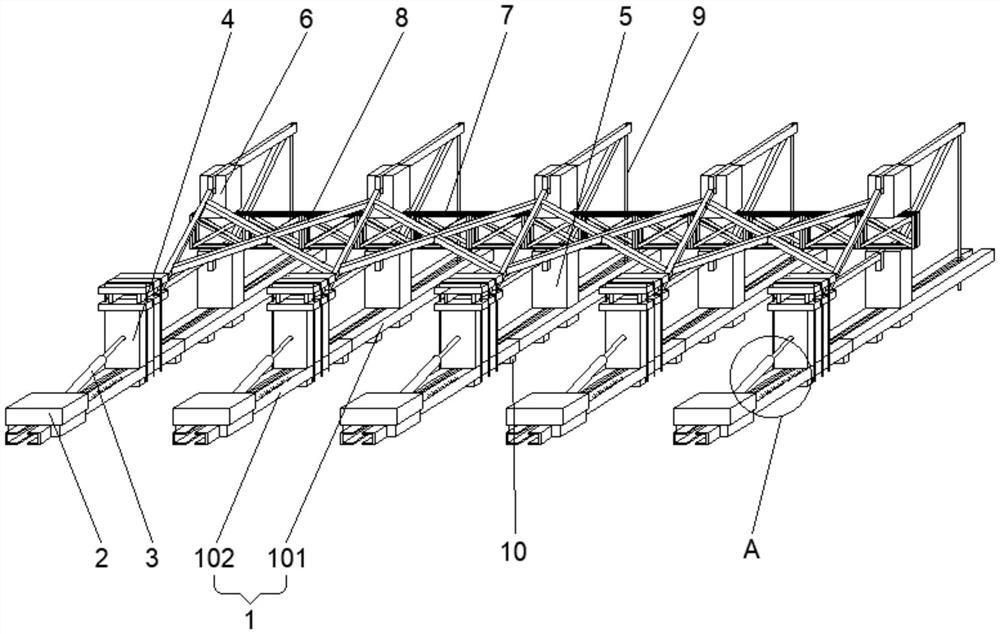 4
6
8
7
5
9
2
3
102
101
1
10
A