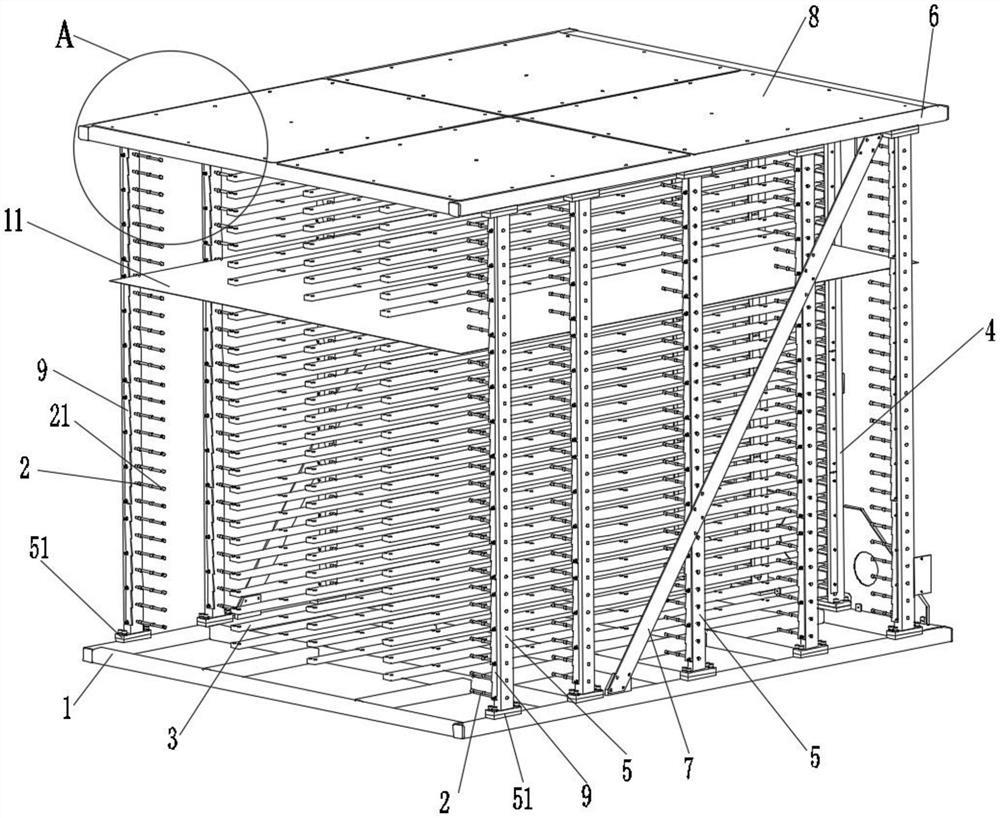 A
8
6
11
4
9
21
2
51
1
3
2
51
9
5
7
5