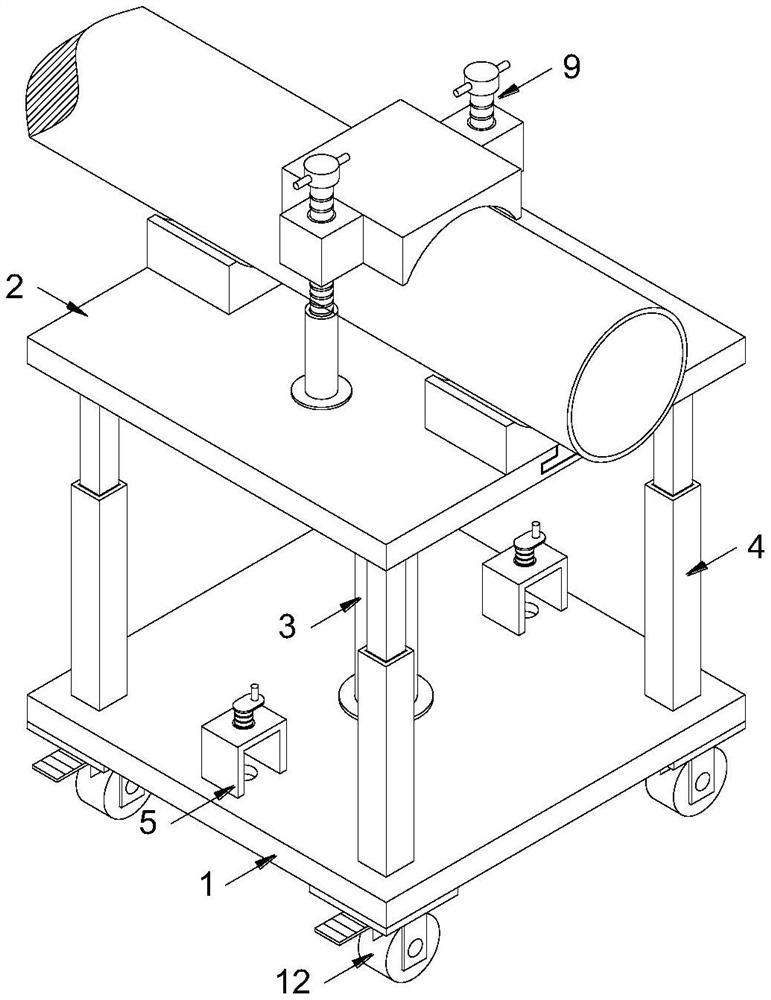 9
2
4
3
5
1
12