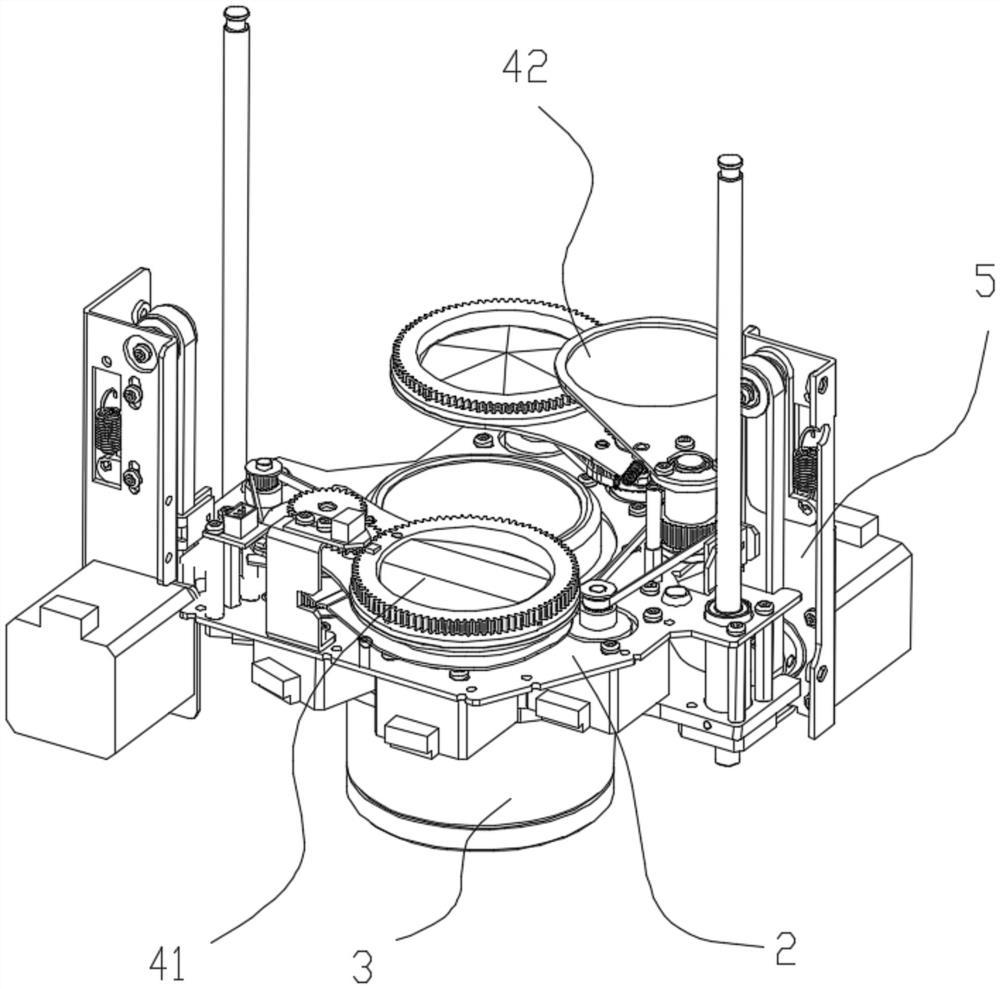 42
5
41
3
2