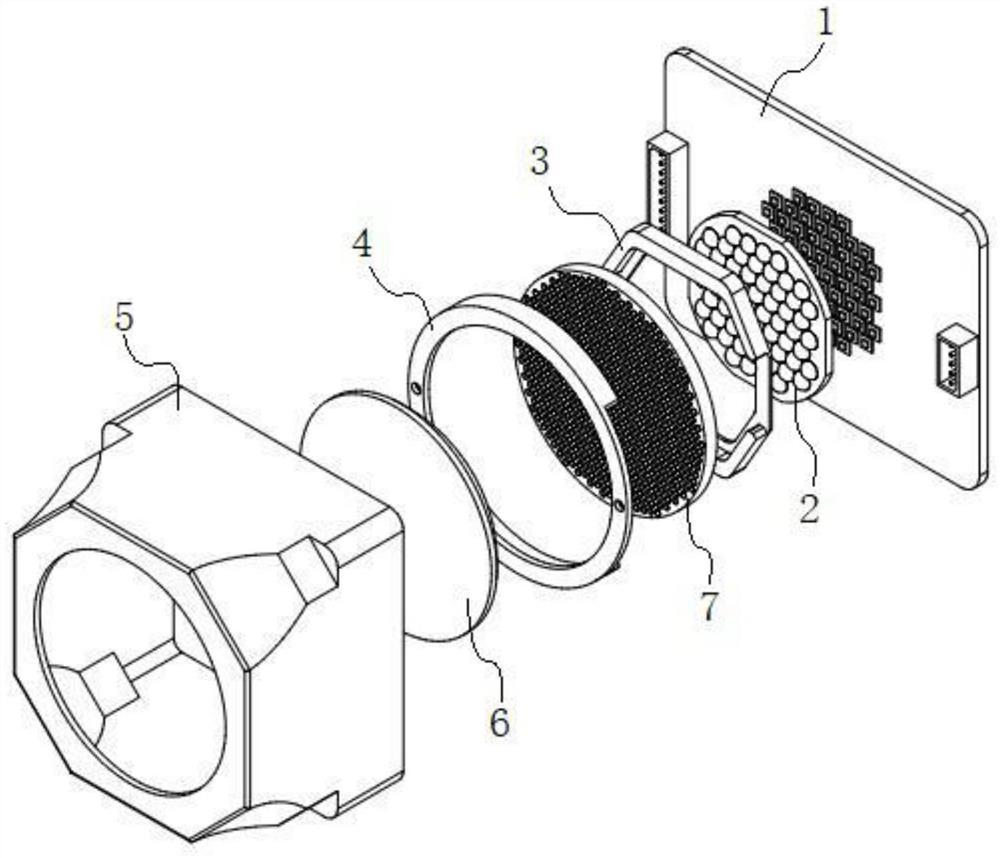 1
3
4
5
2
7
6