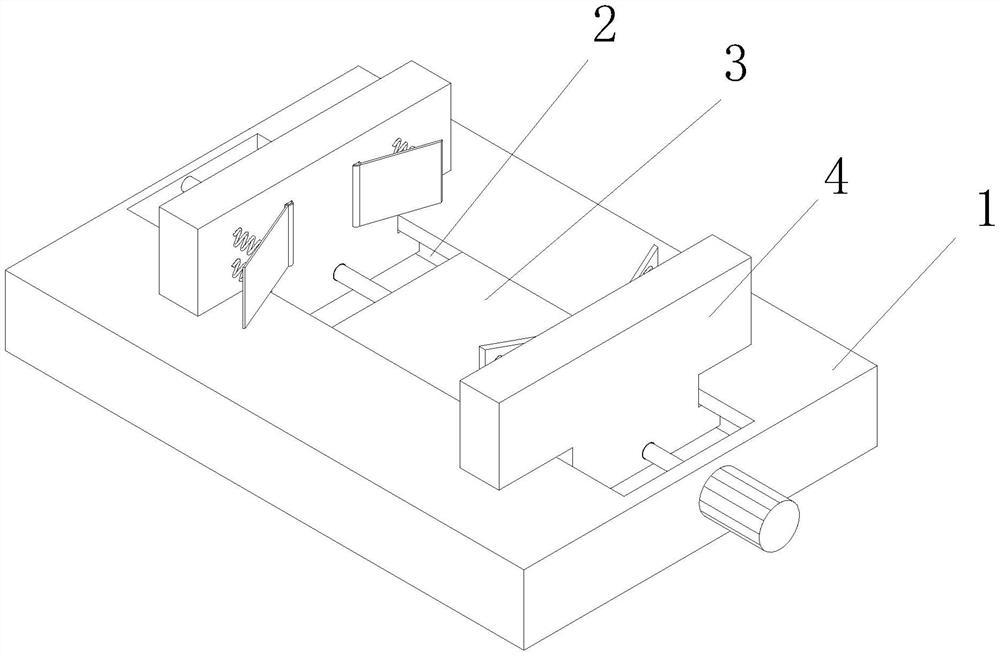 2
3
4
1