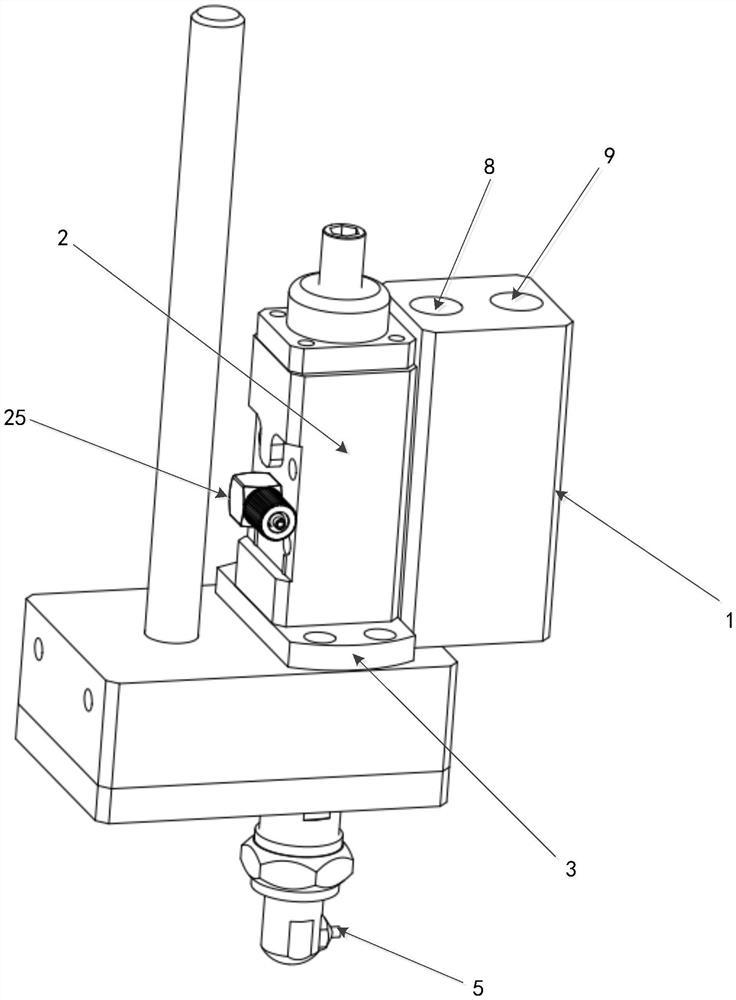 8
9
2
25
1
3
5