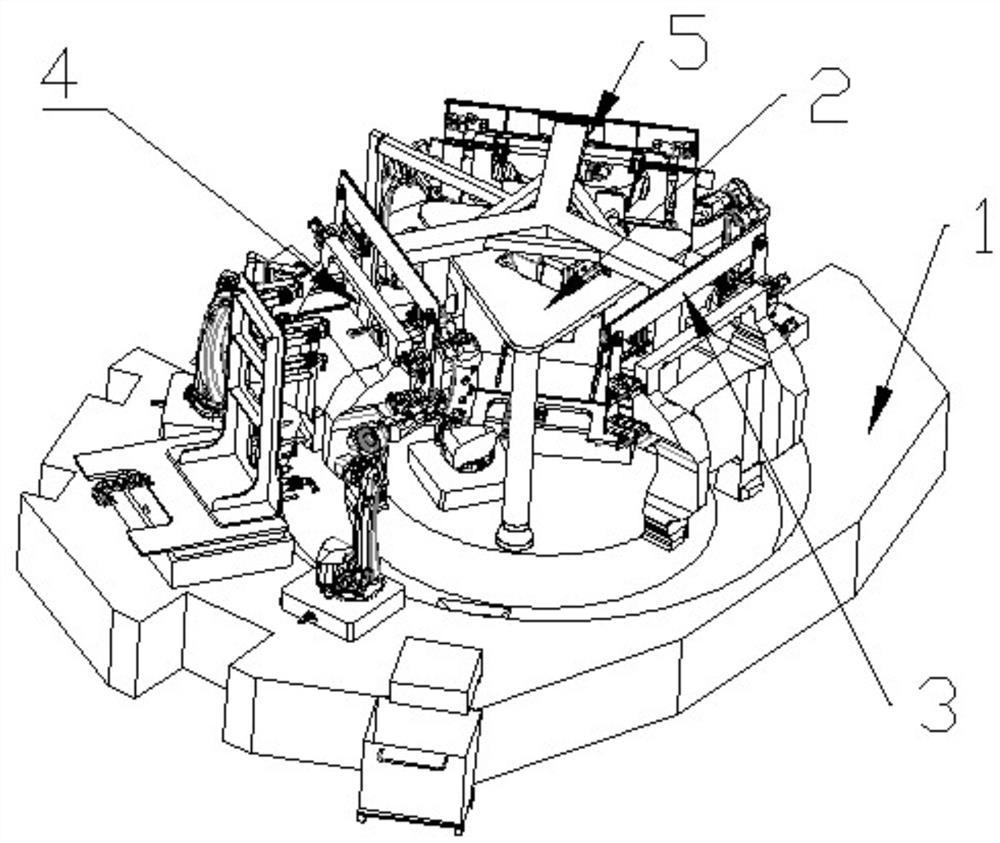 4
5
2
1
3