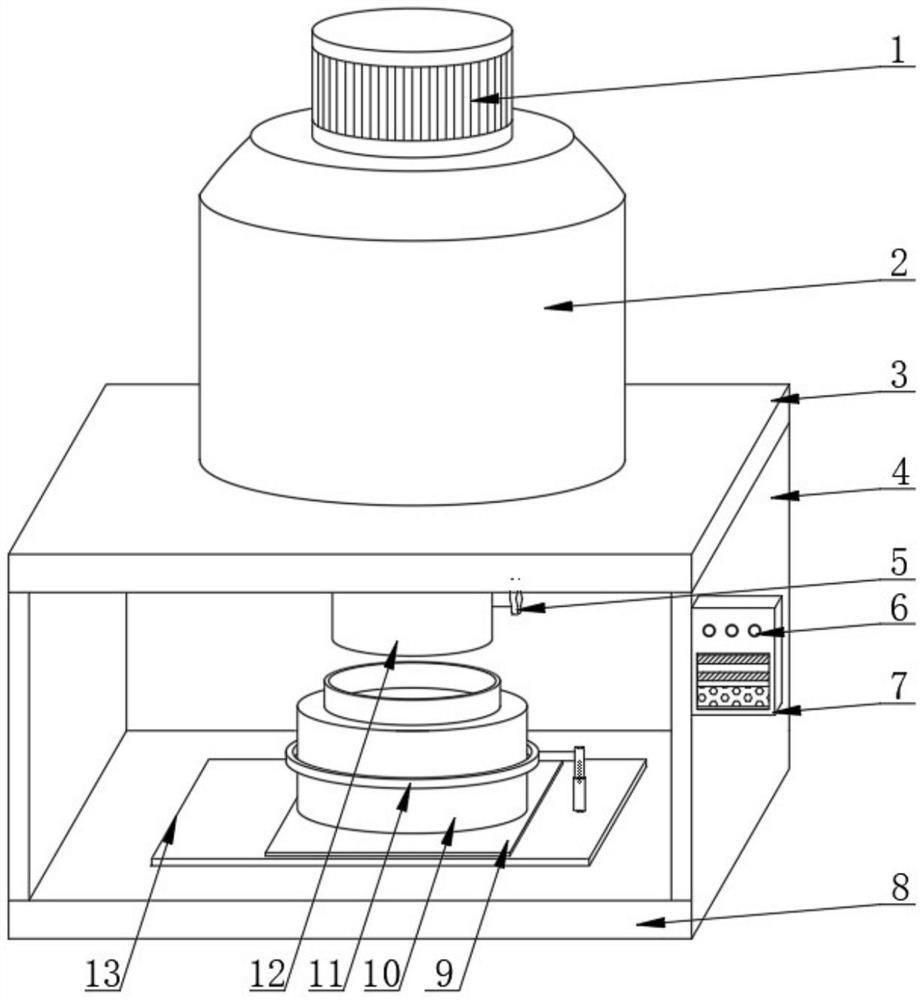 1
2
3
4
5
6
7
8
13
12
11
10
9