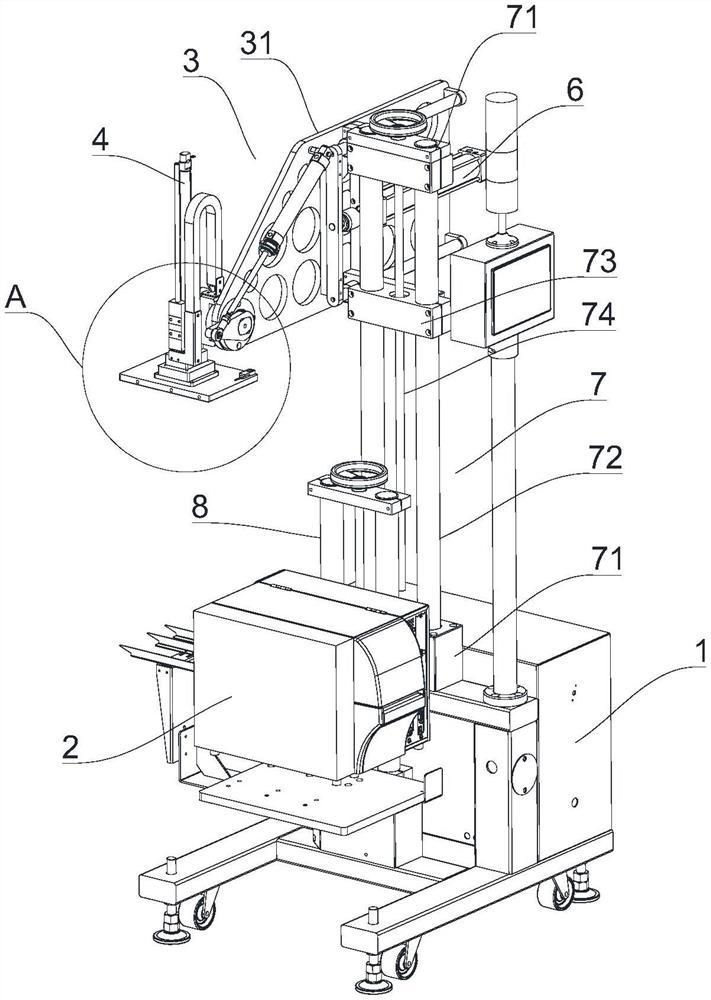 71
31
3
6
4
73
A
74
7
72
8
71
1
2