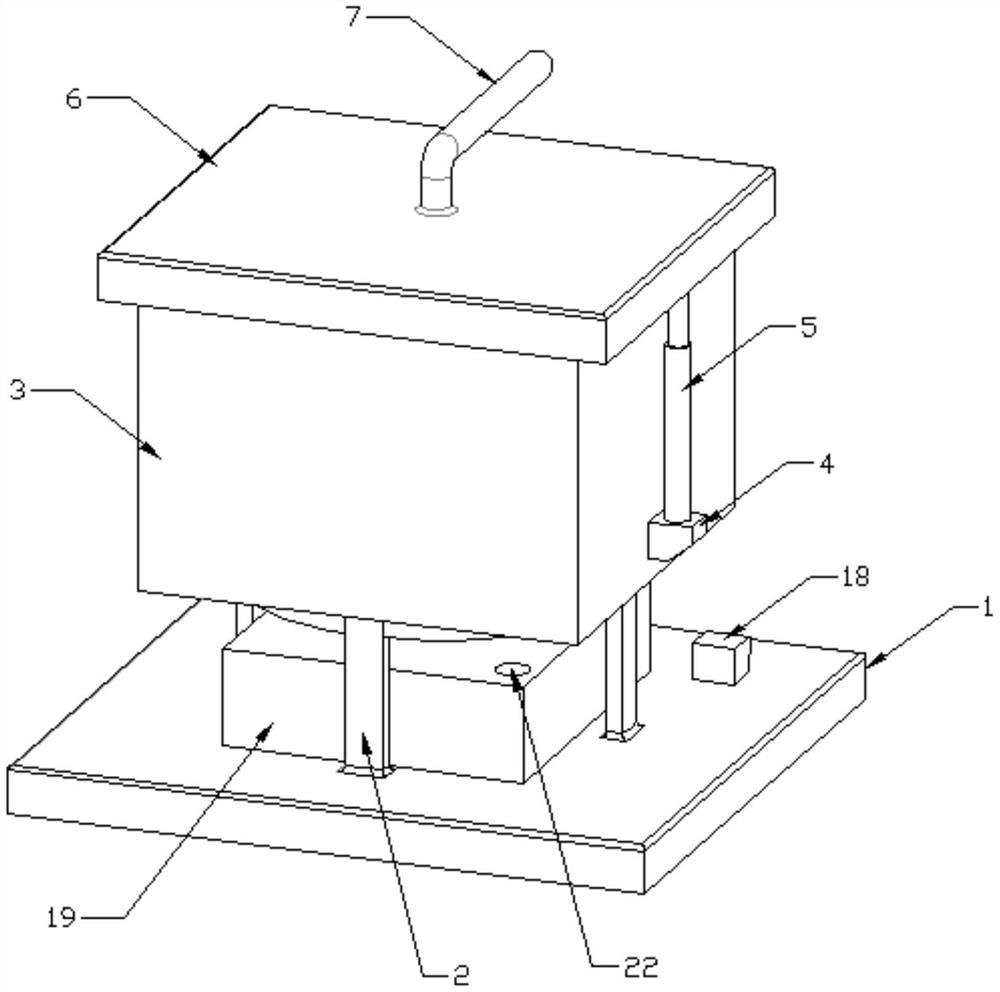 7
6
5
3
4
18
1
19
2
22