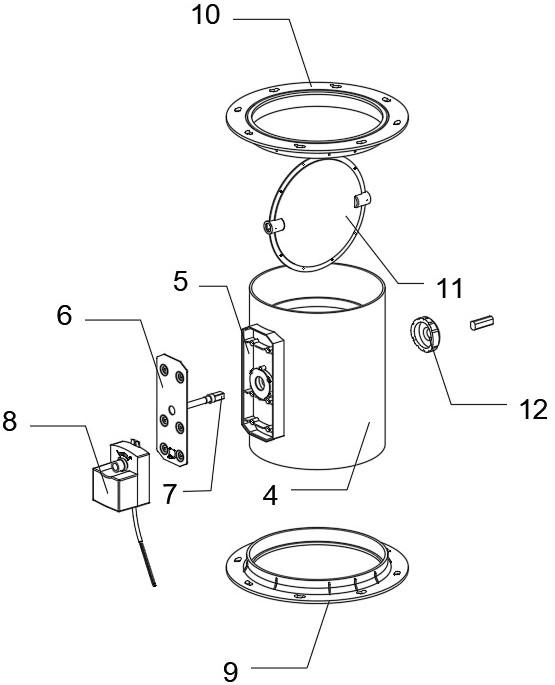 10

11

5

6

12

8

7

4

9