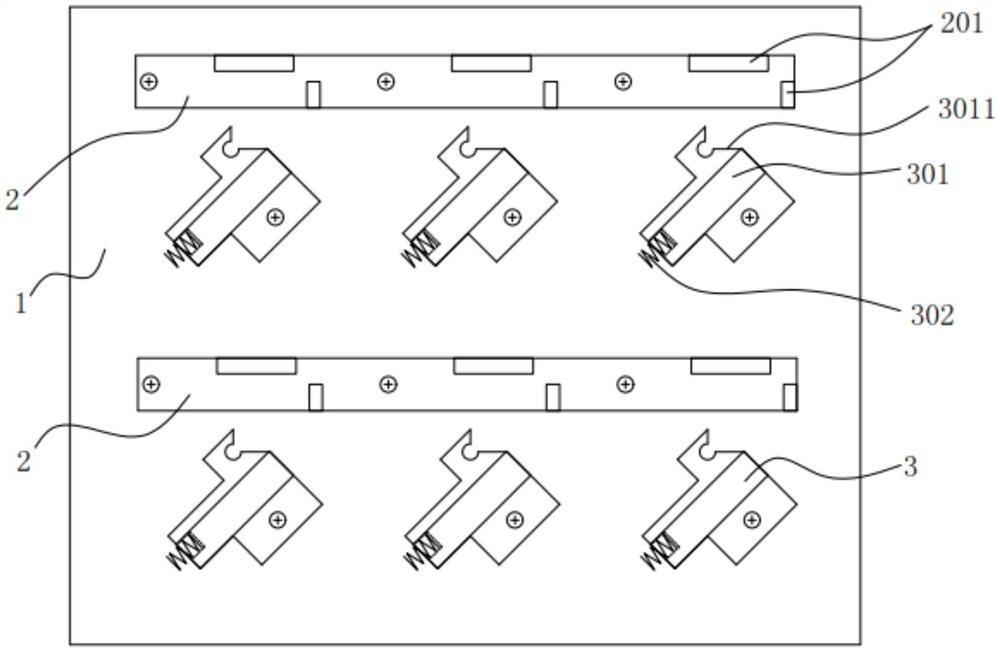 201
3011
301
2
1
302
2
3