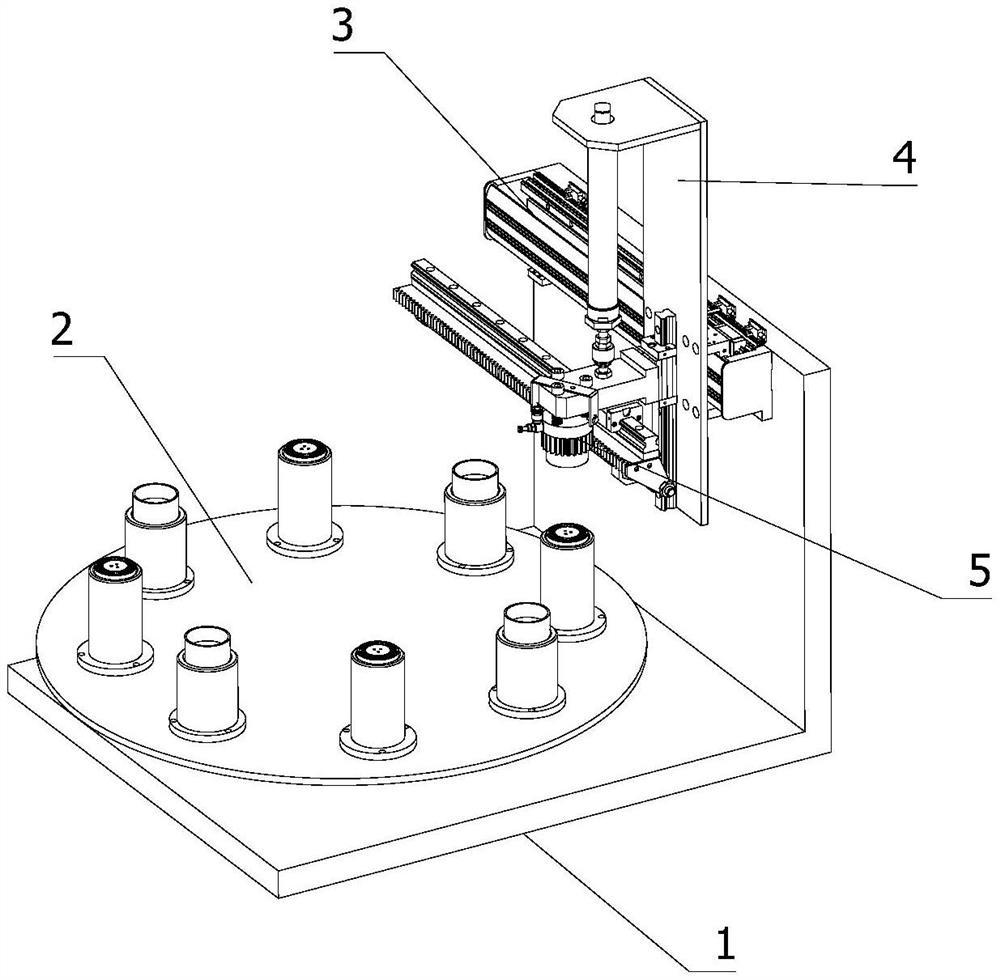 3
4
2
5
1