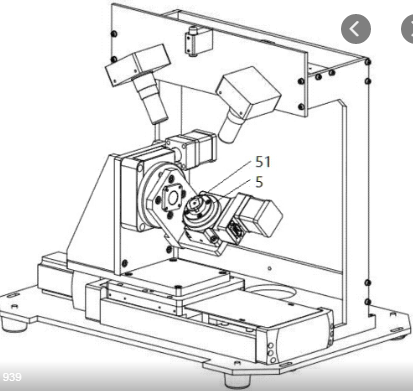 51
5
939