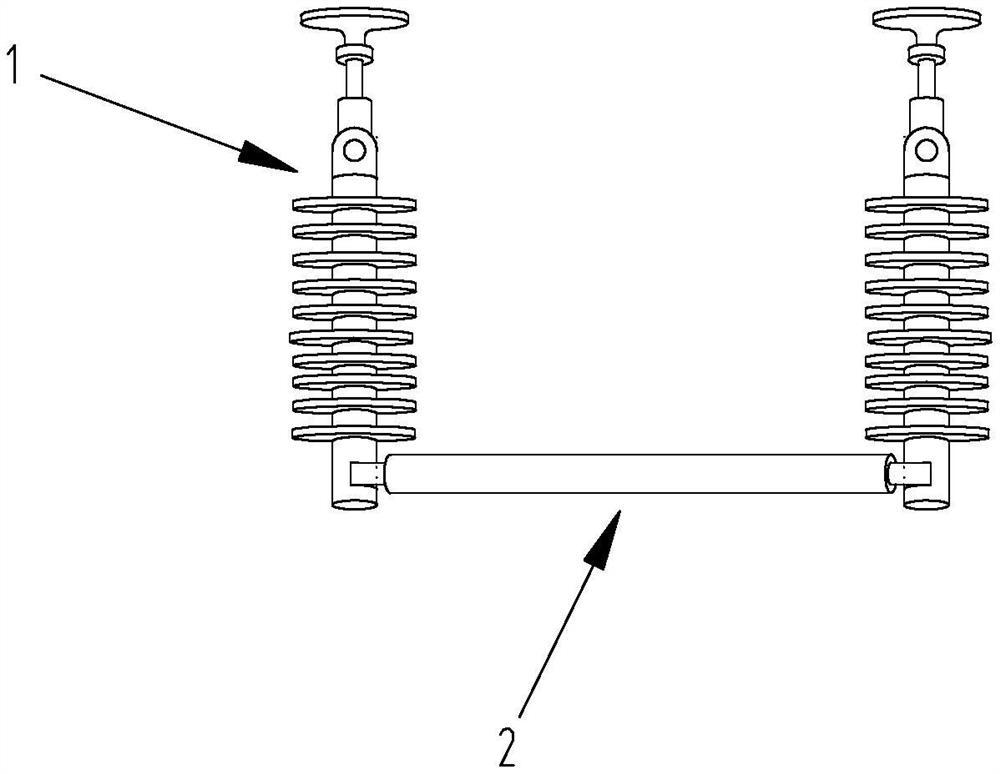 1

2