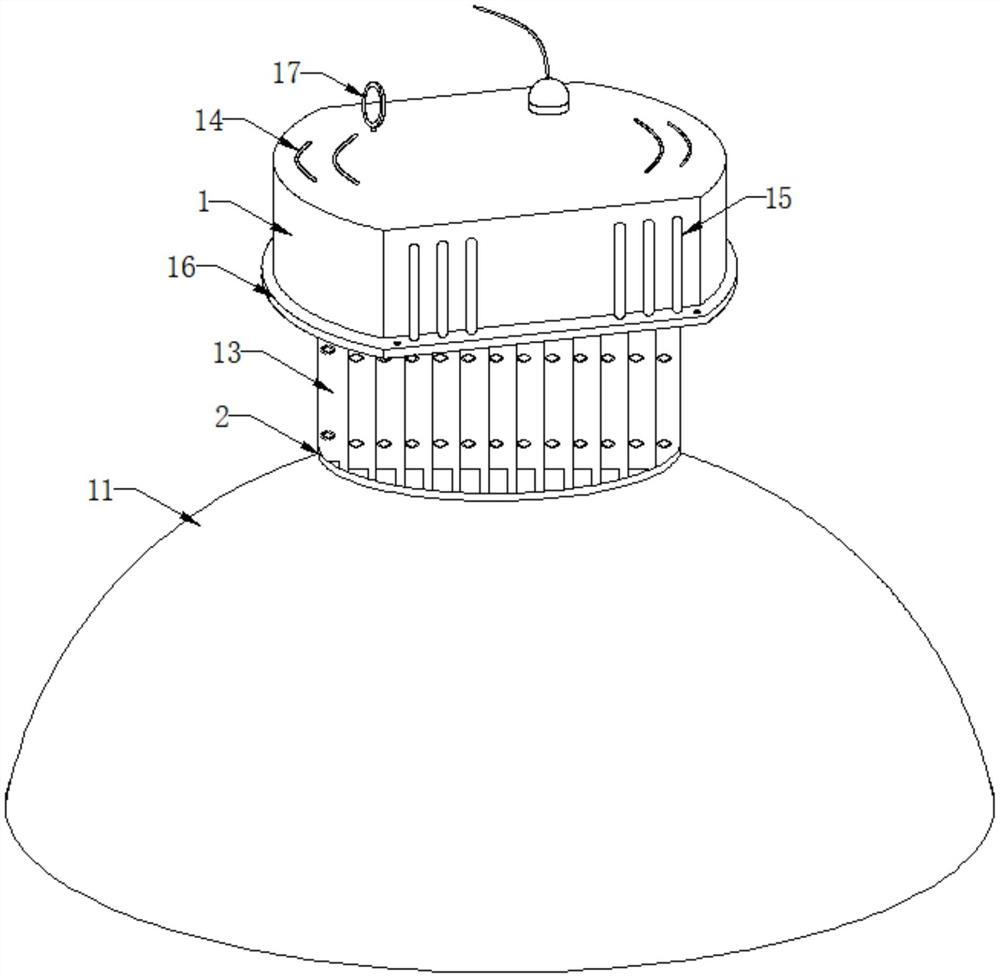 17
14
1
15
16
13
2
11