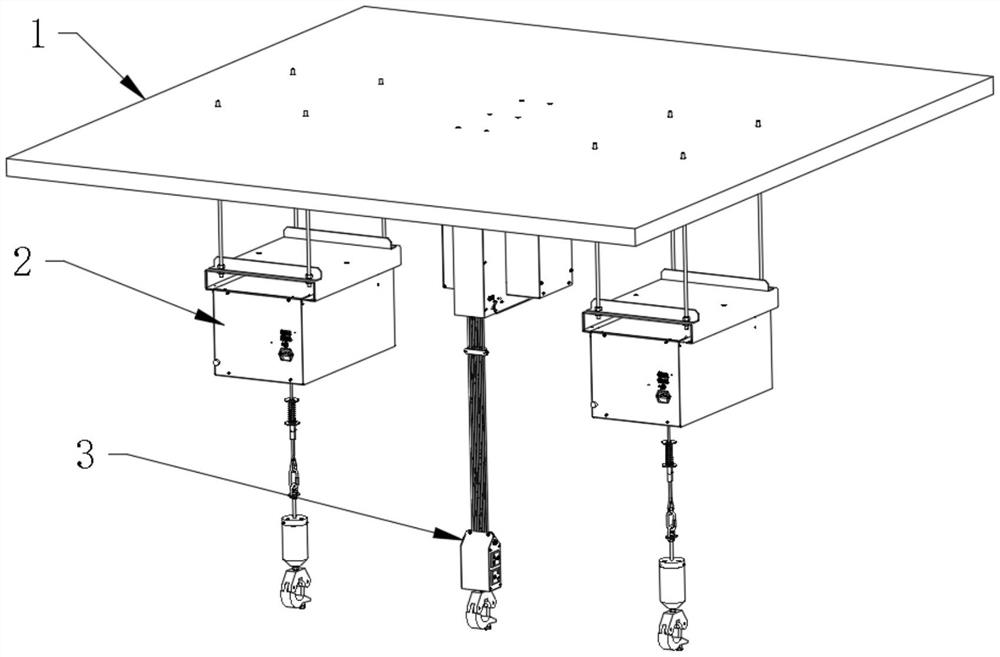 1
2
3