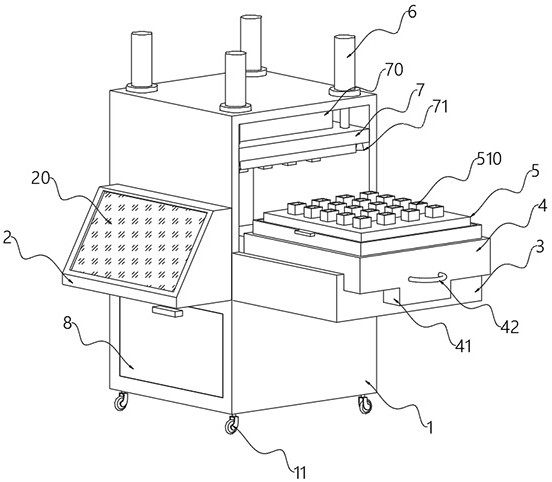 6
70
7
71
510
5
4
3
20
2
42
41
8
1
11