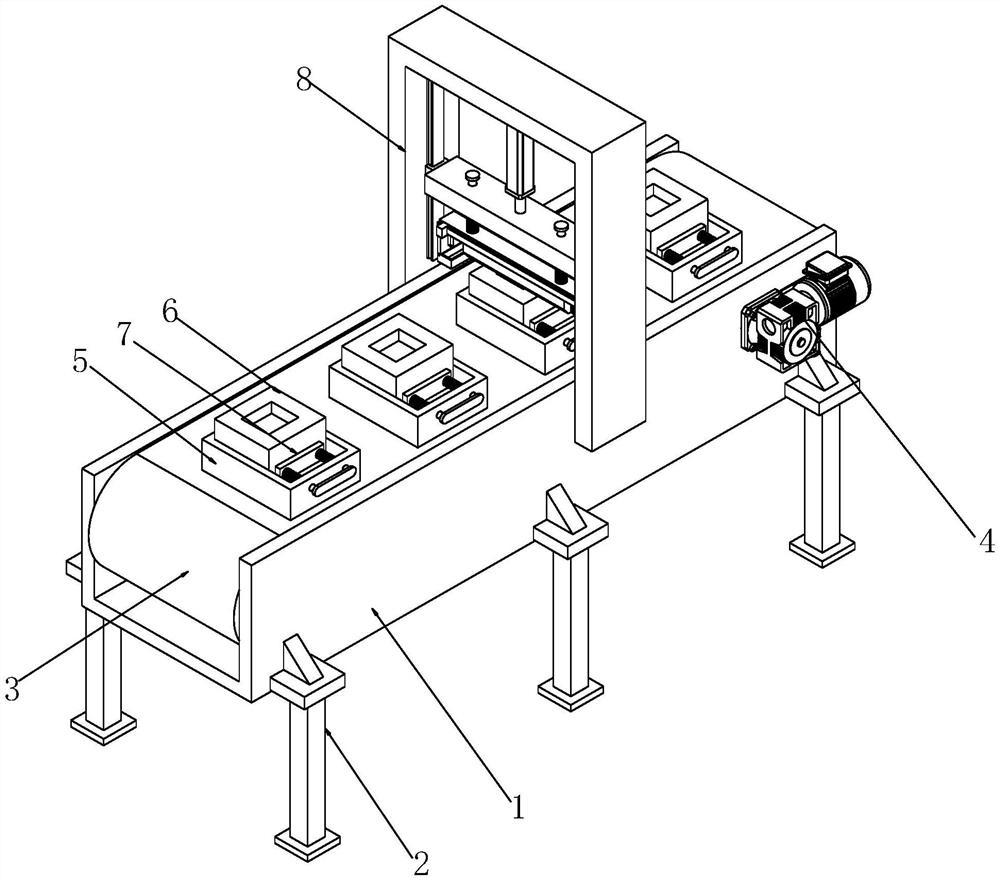 8
6
7
5
4
3
1
2