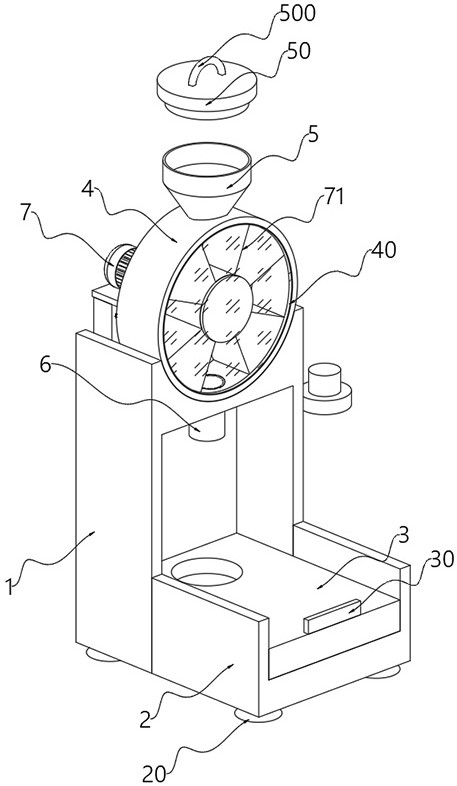 500
50
5
4
71
7
40
6
3
30
1
2
20